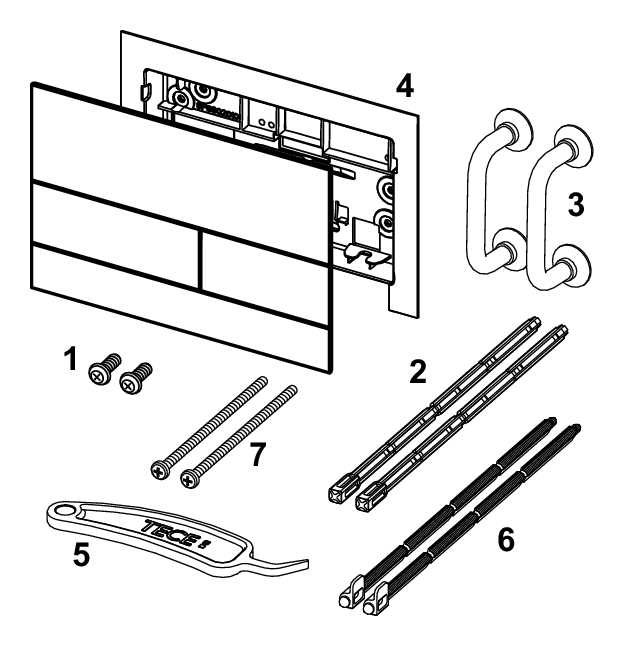 4
3
1
2
7
TECE
5
6