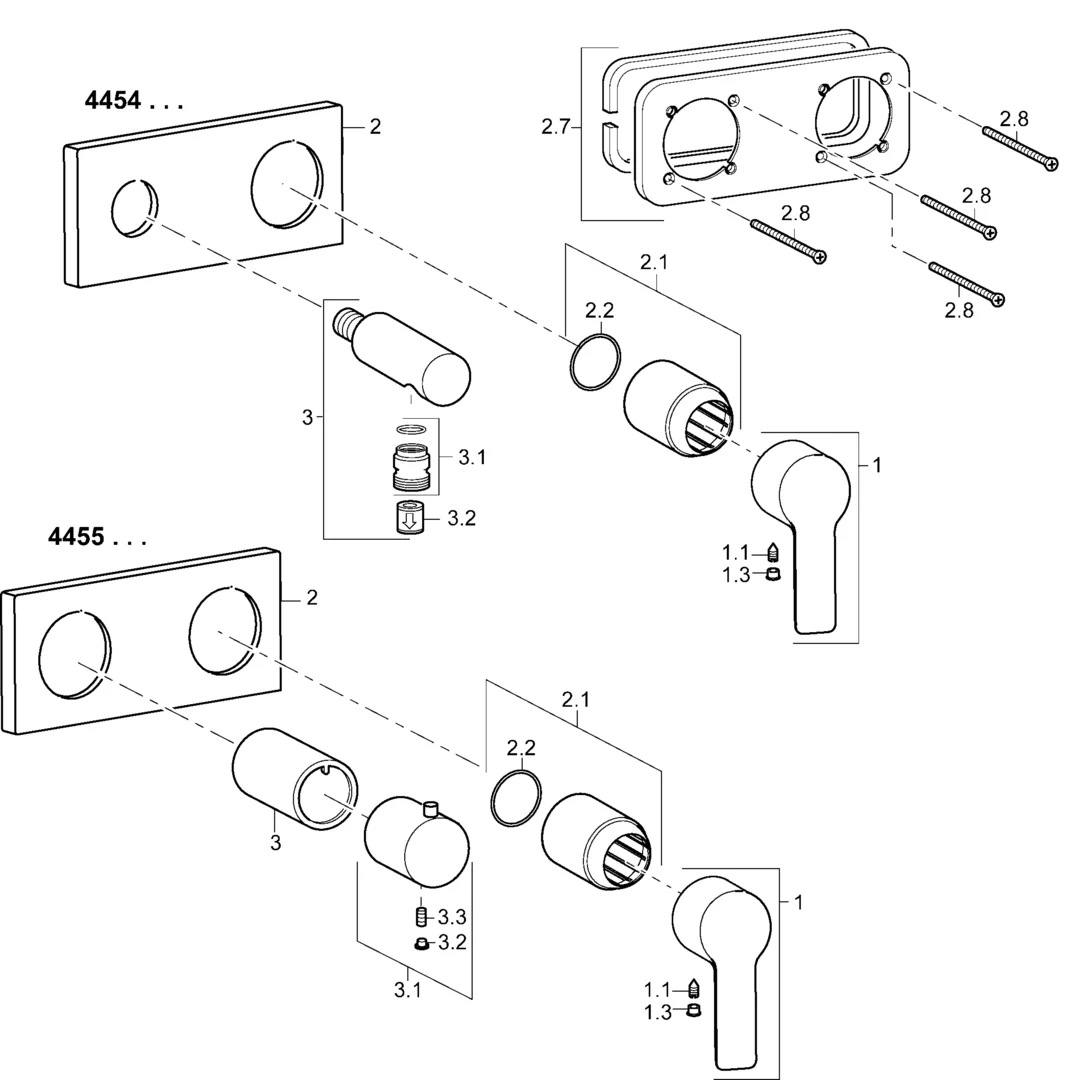 4454 . . .

2

2.7

2.8

2.8

2.8

2.8

2.1

2.2

3

3.1

3.2

1

1.1

1.3

4455 . . .

2

2.1

2.2

3

3.3

3.2

3.1

1

1.1

1.3