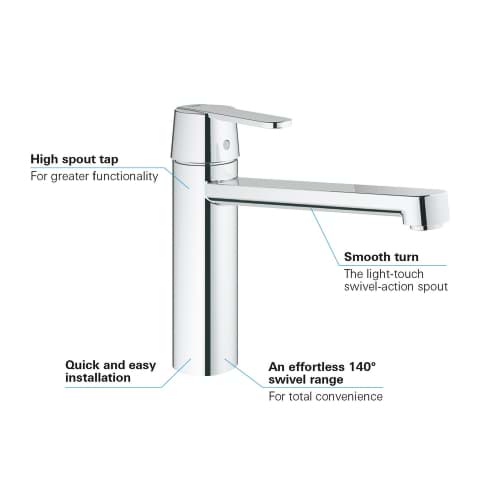 High spout tap
For greater functionality

Smooth turn
The light-touch swivel-action spout

Quick and easy installation

An effortless 140° swivel range
For total convenience