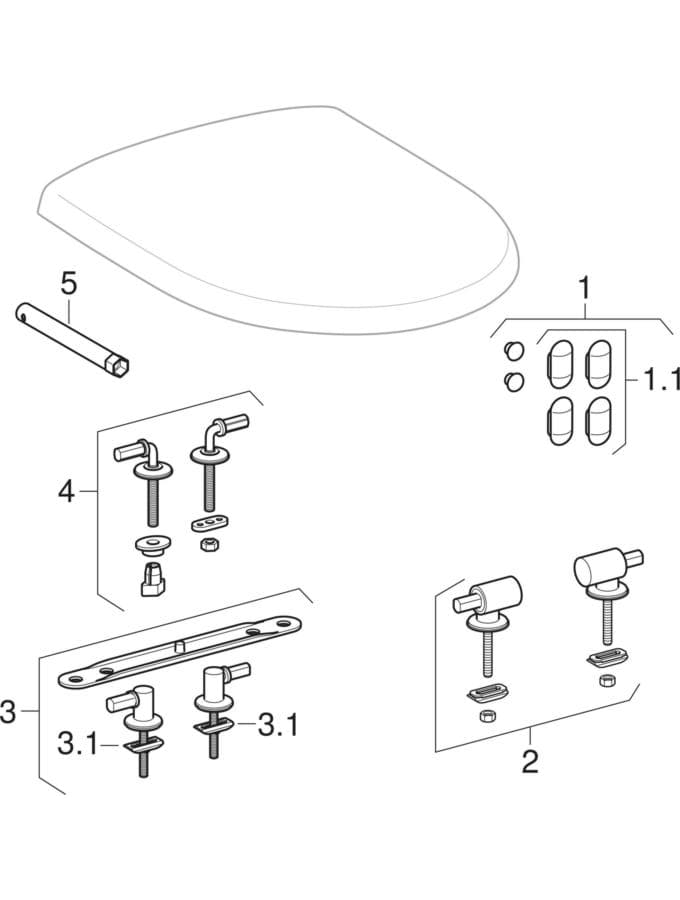 5
1
1.1
4
3
3.1
3.1
2