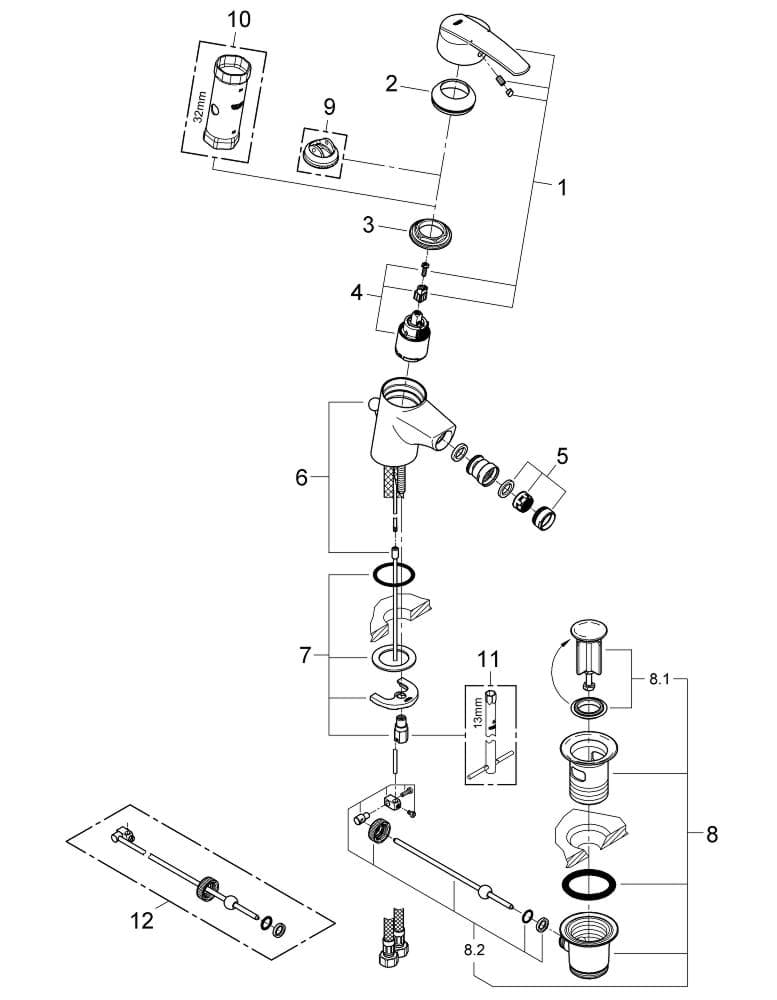 10
32mm
9
2
1
3
4
6
5
7
11
13mm
8.1
8
12
8.2