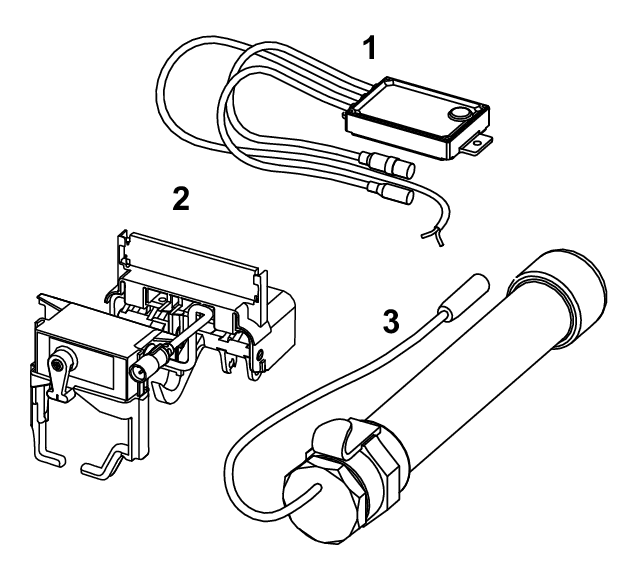 1
2
3