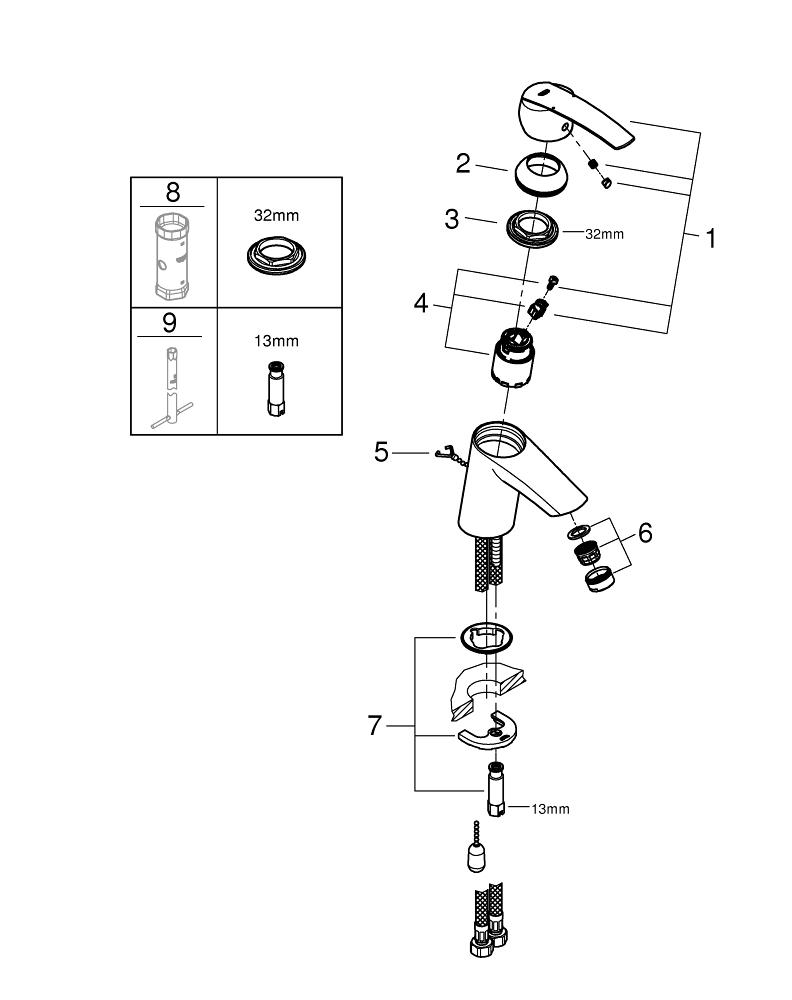 | 8 | 32mm |
|---|---|
| 9 | 13mm |

2
3
32mm
1
4
5
6
7
13mm