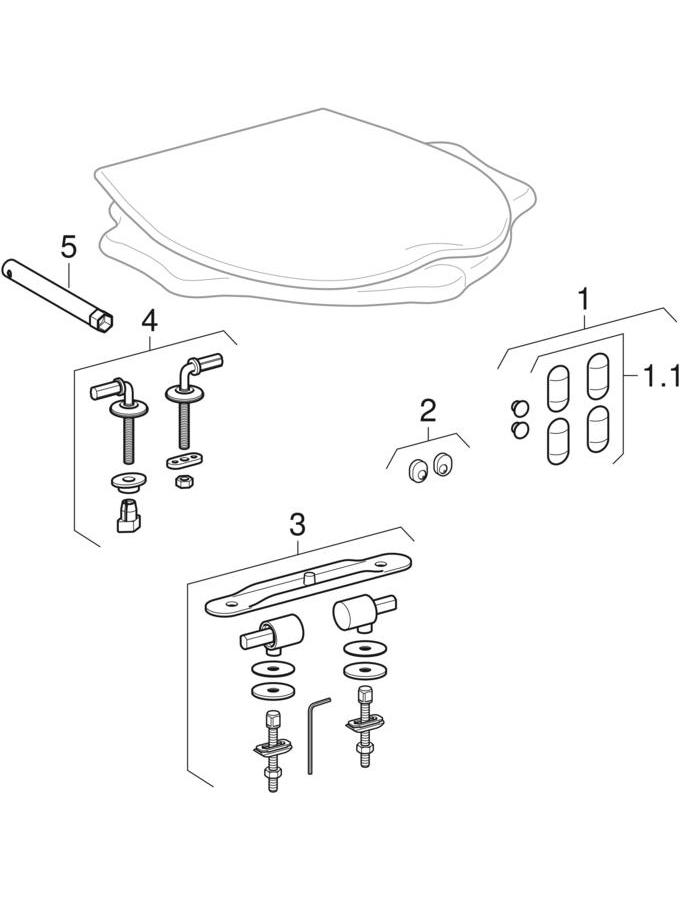 5
4
1
1.1
2
3