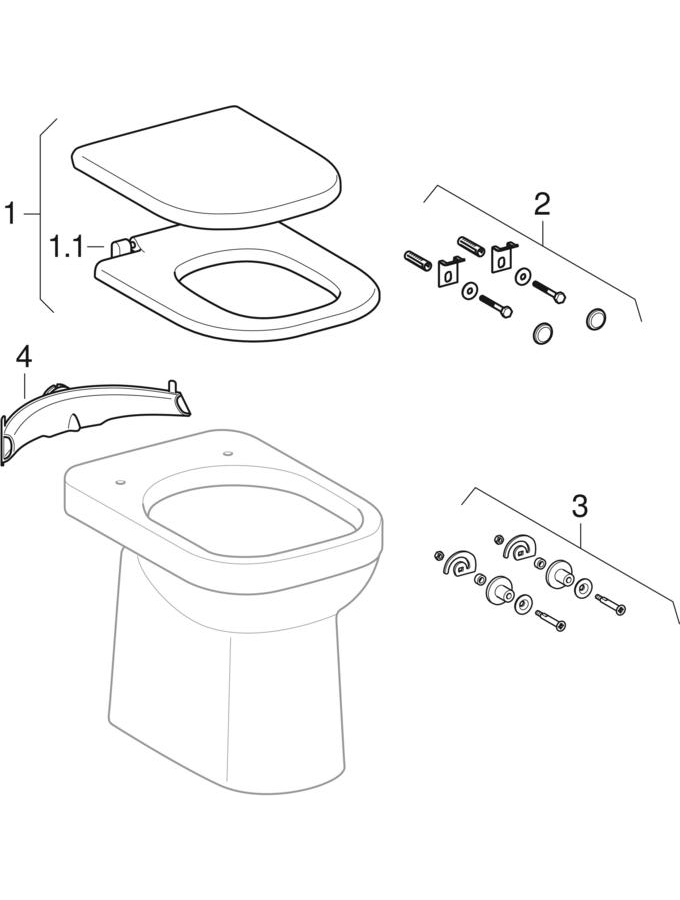 1
1.1
2
4
3