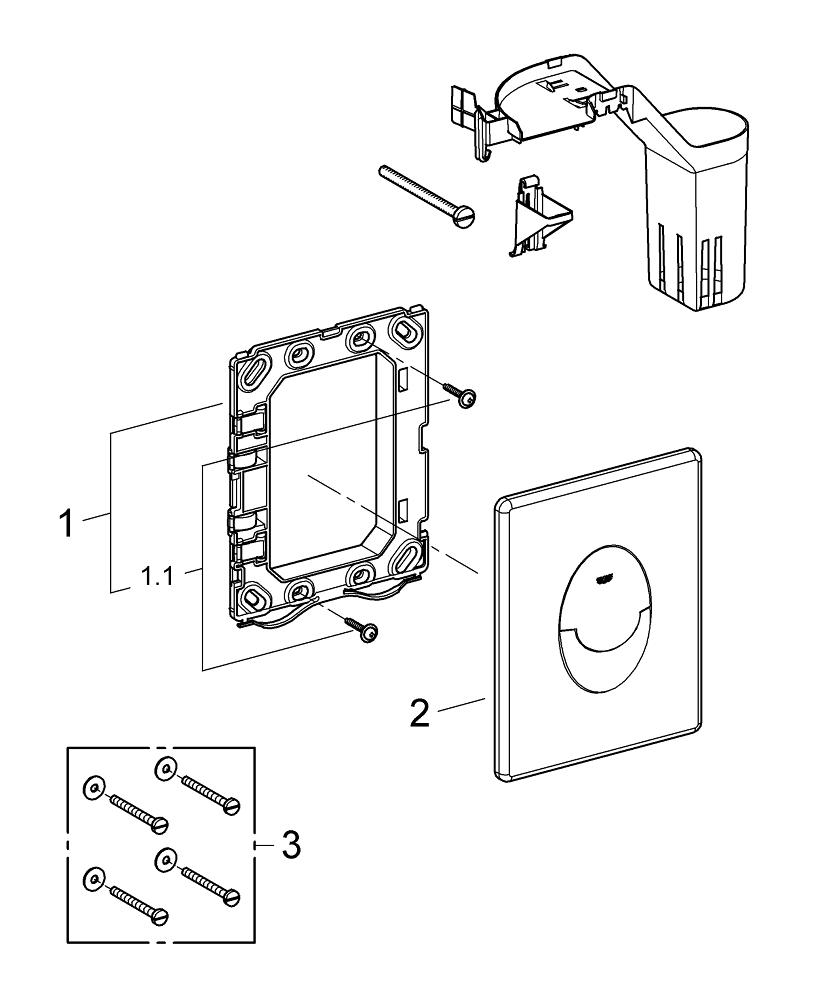 1
1.1
2
3