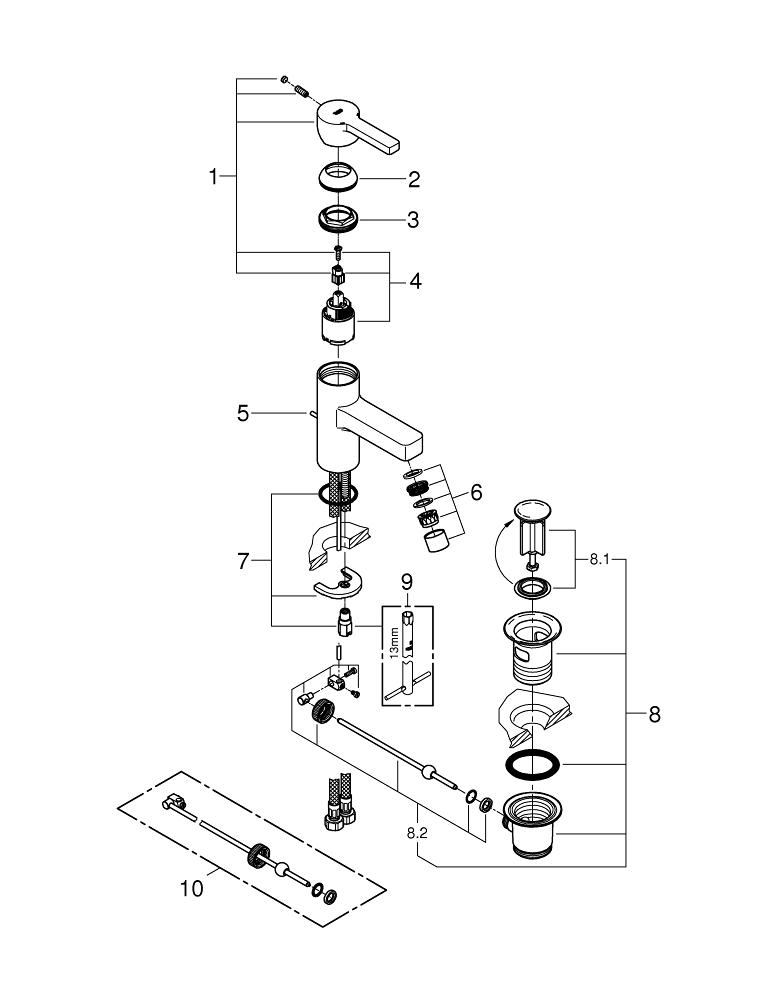 1
2
3
4
5
6
7
9
13mm
8.1
8
8.2
10