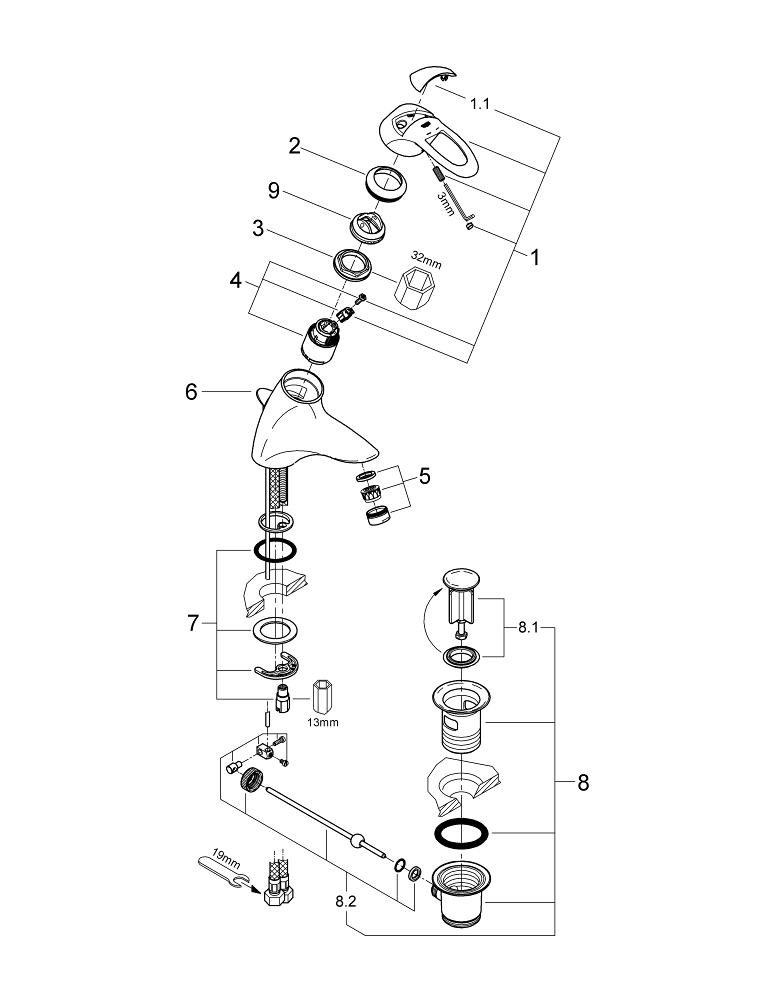 1.1
2
9
3mm
3
32mm
1
4
6
5
7
8.1
13mm
8
19mm
8.2