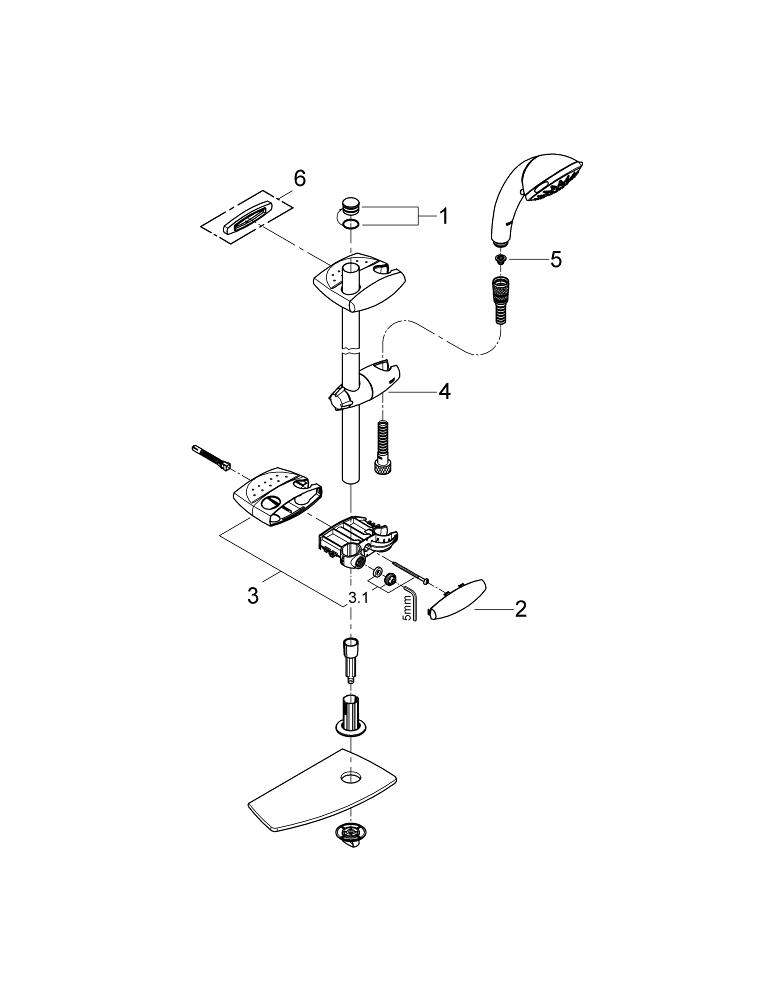 6
1
5
4
3
3.1
5mm
2