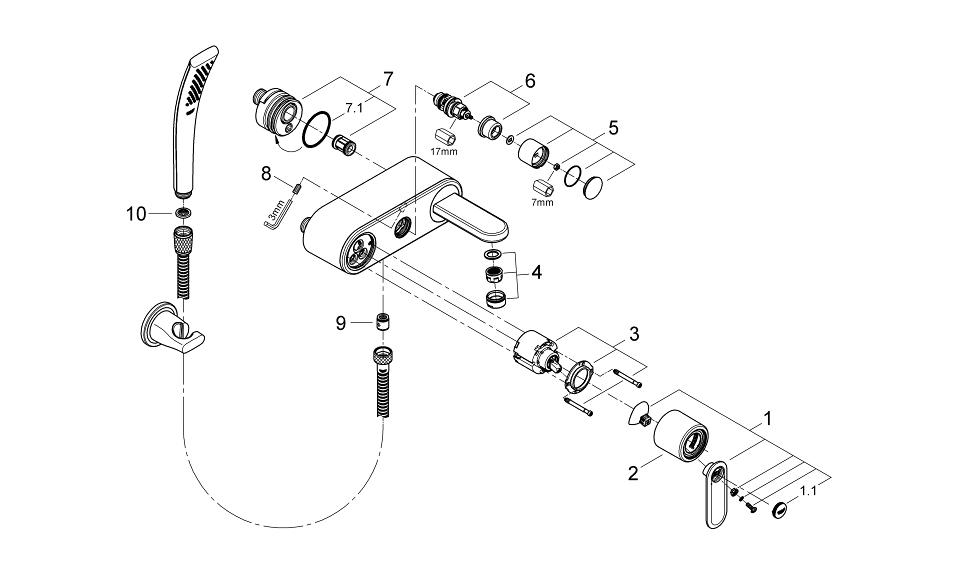 7
7.1
6
17mm
5
7mm
8
3mm
10
4
9
3
1
2
1.1