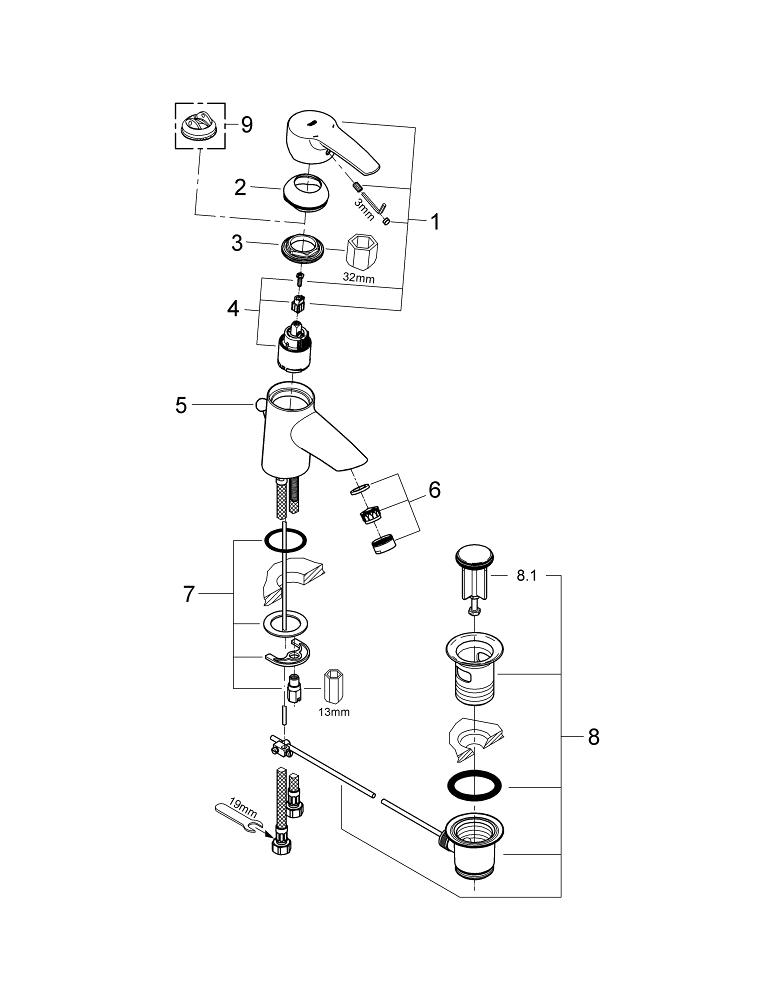 9
2
3mm
1
3
32mm
4
5
6
7
8.1
13mm
8
19mm