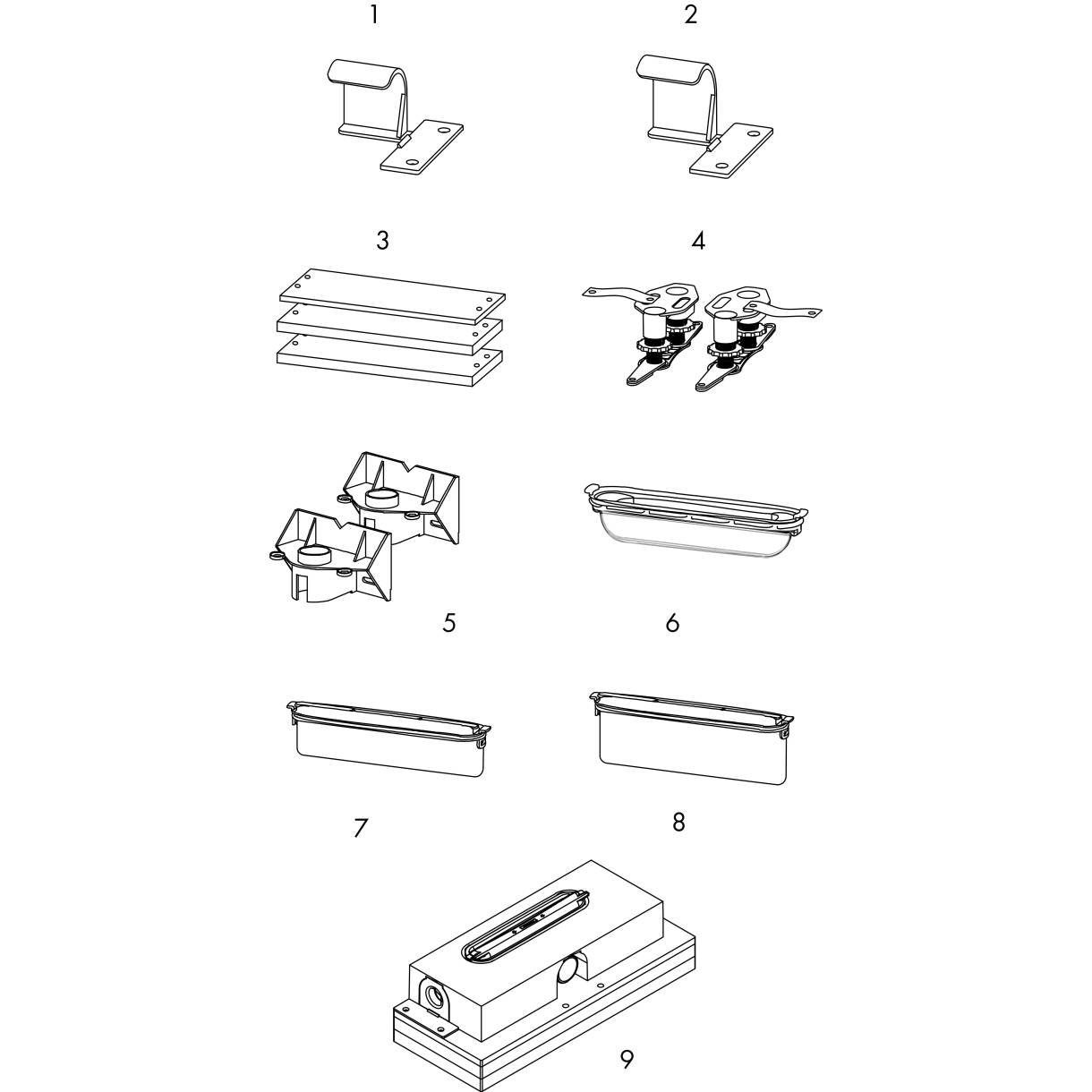 1
2
3
4
5
6
7
8
9