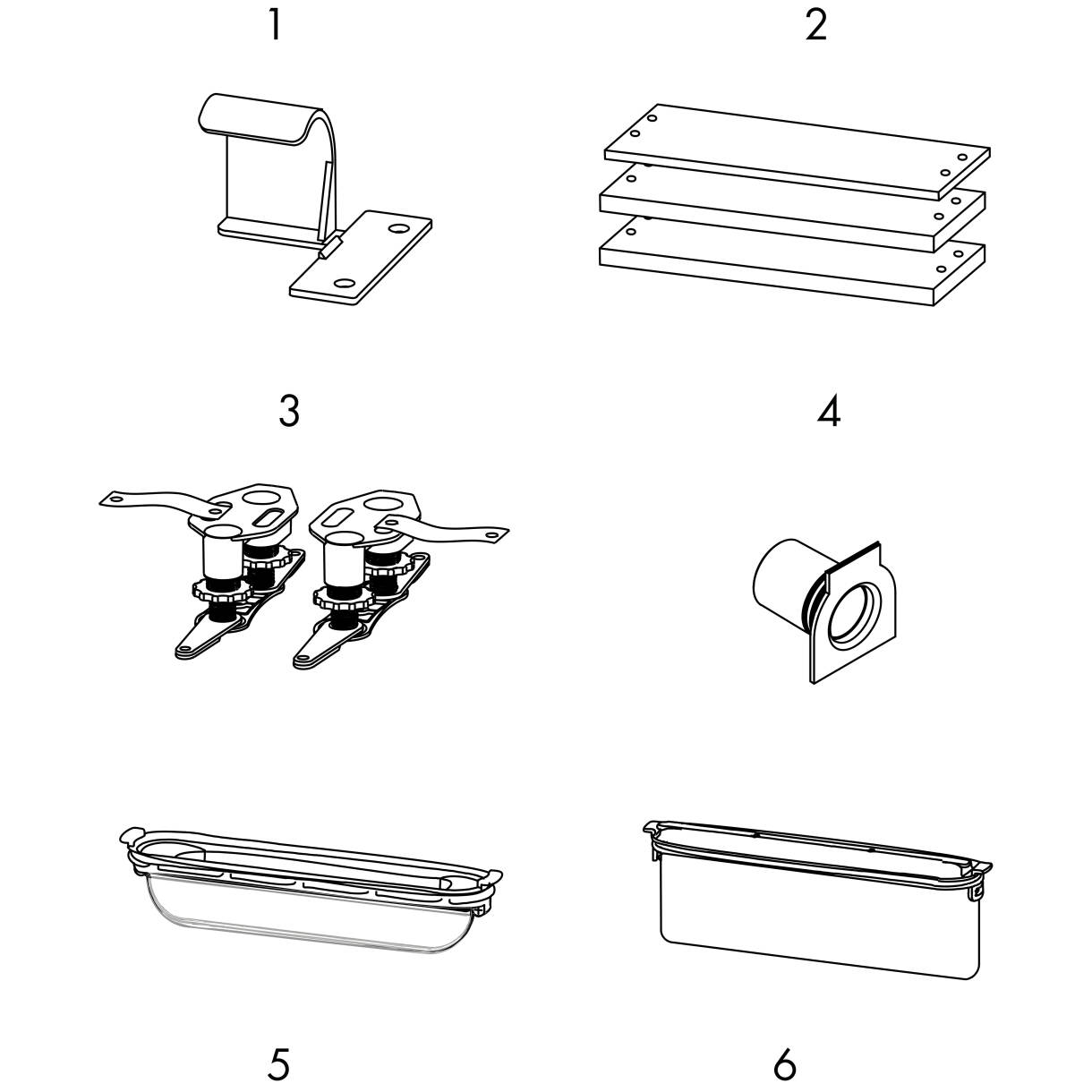 1

2

3

4

5

6