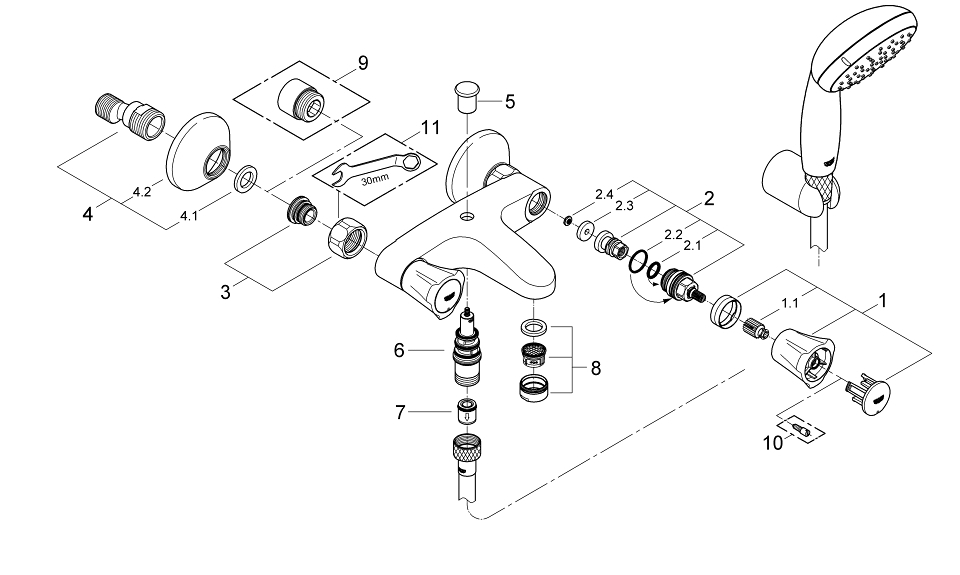 9
5
11
30mm
4.2
4
4.1
3
2.4
2.3
2
2.2
2.1
1.1
1
6
8
7
10