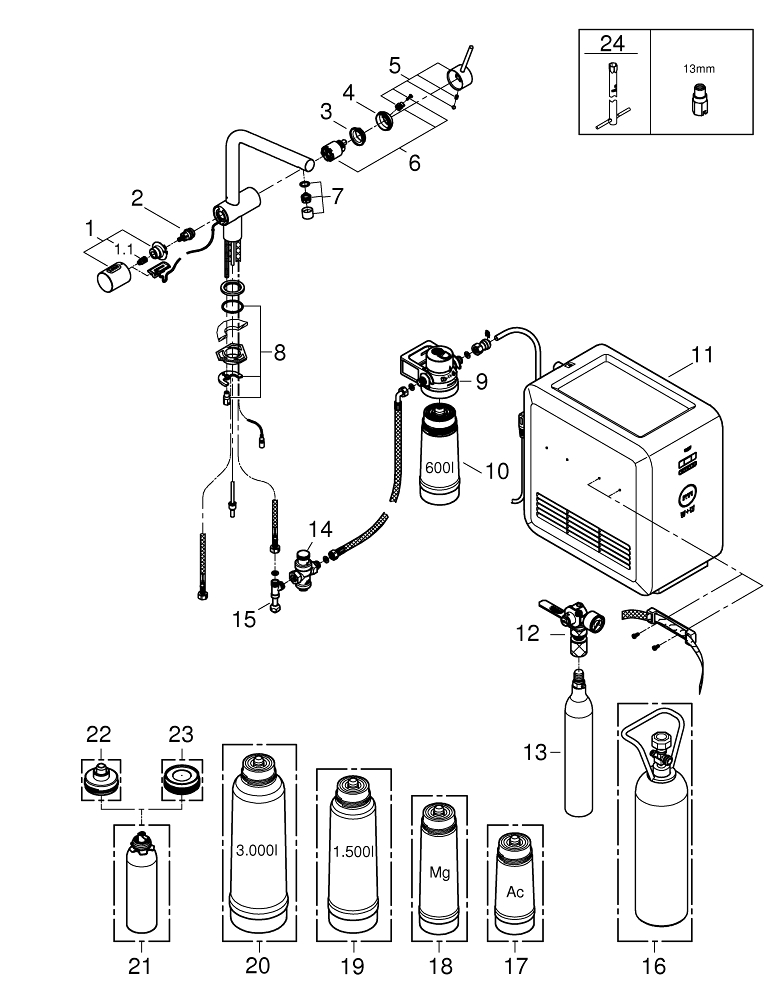 24

13mm

5

4

3

6

7

2

1

1.1

8

11

9

600l

10

14

15

12

13

22

23

3.000l

1.500l

Mg

Ac

21

20

19

18

17

16