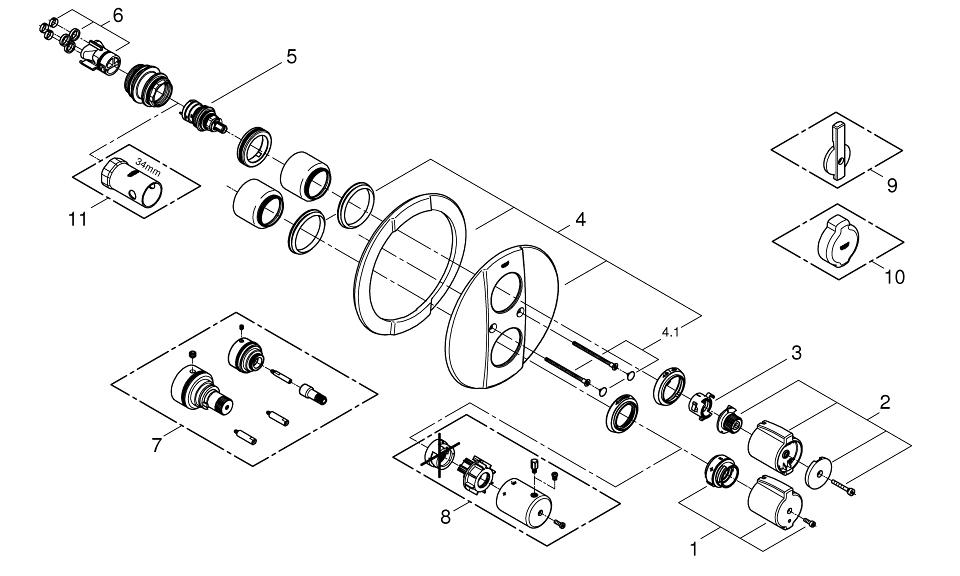 6
5
34mm
11
4
4.1
9
10
3
2
7
8
1