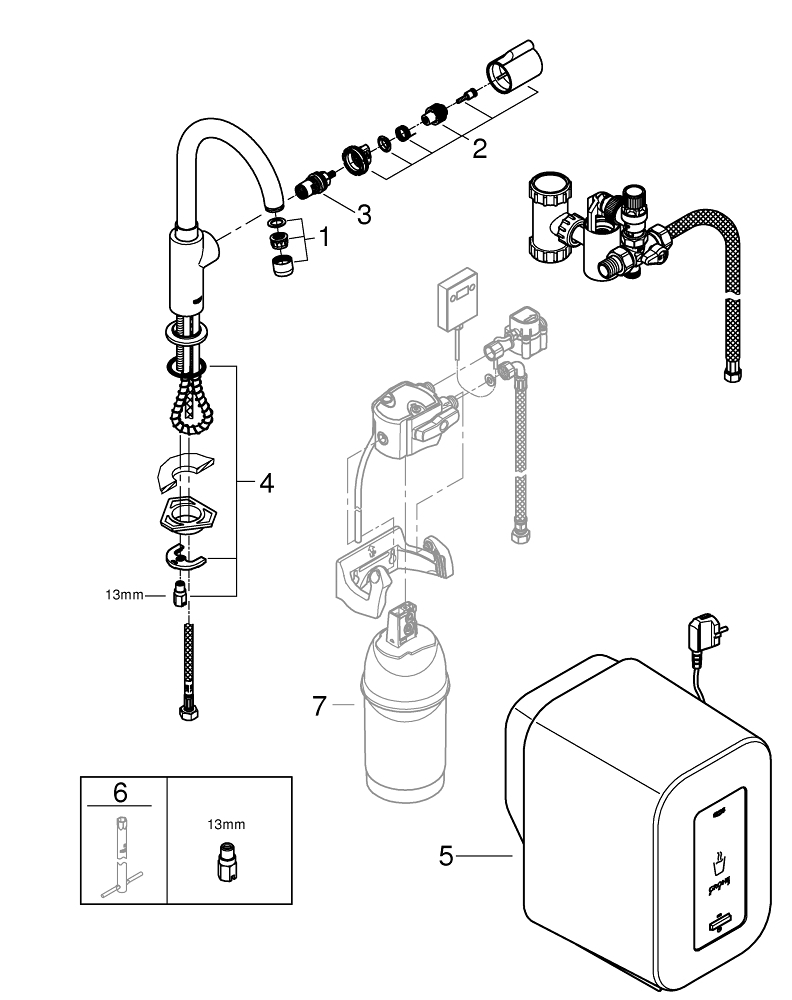 2
3
1
4
13mm
7
6
13mm
5