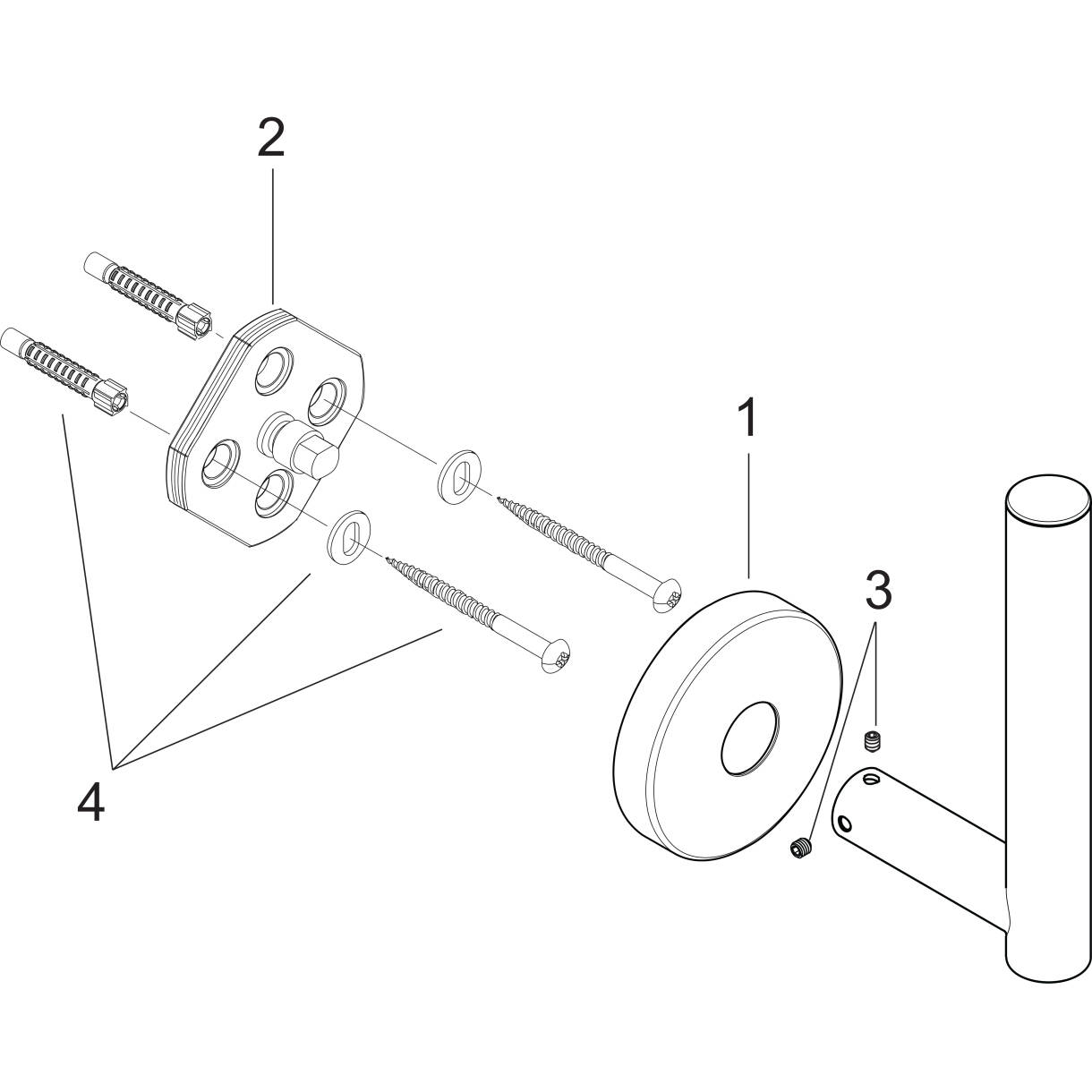 2
1
3
4