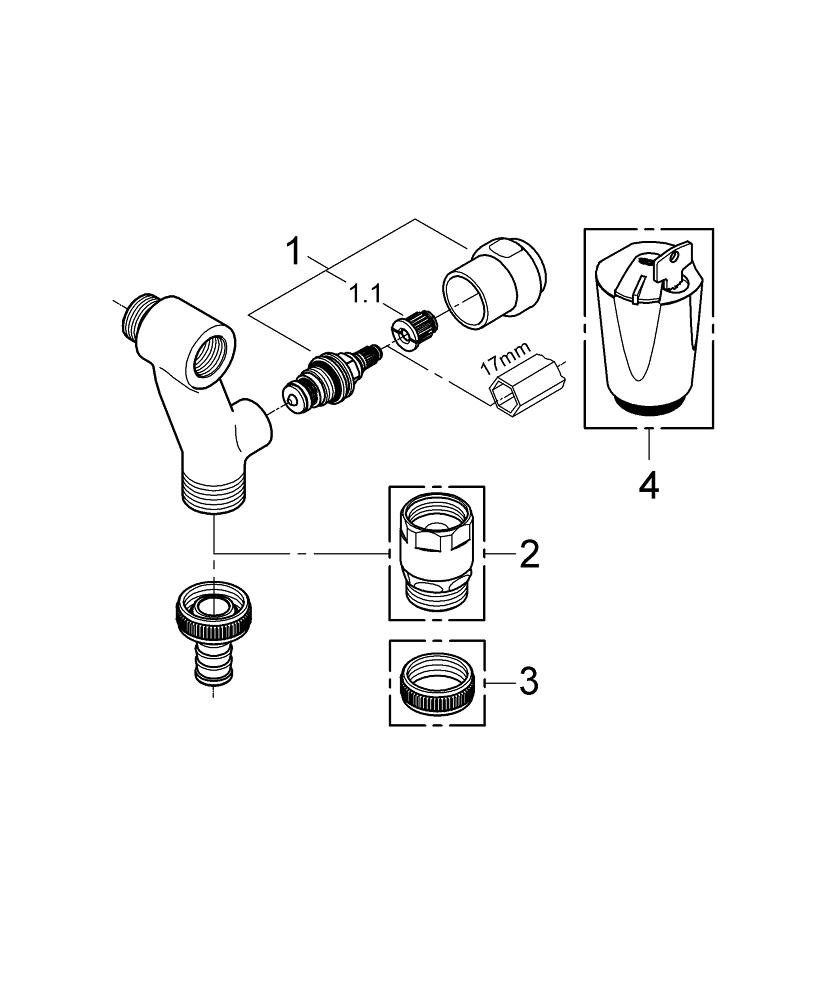 1
1.1
17mm
4
2
3