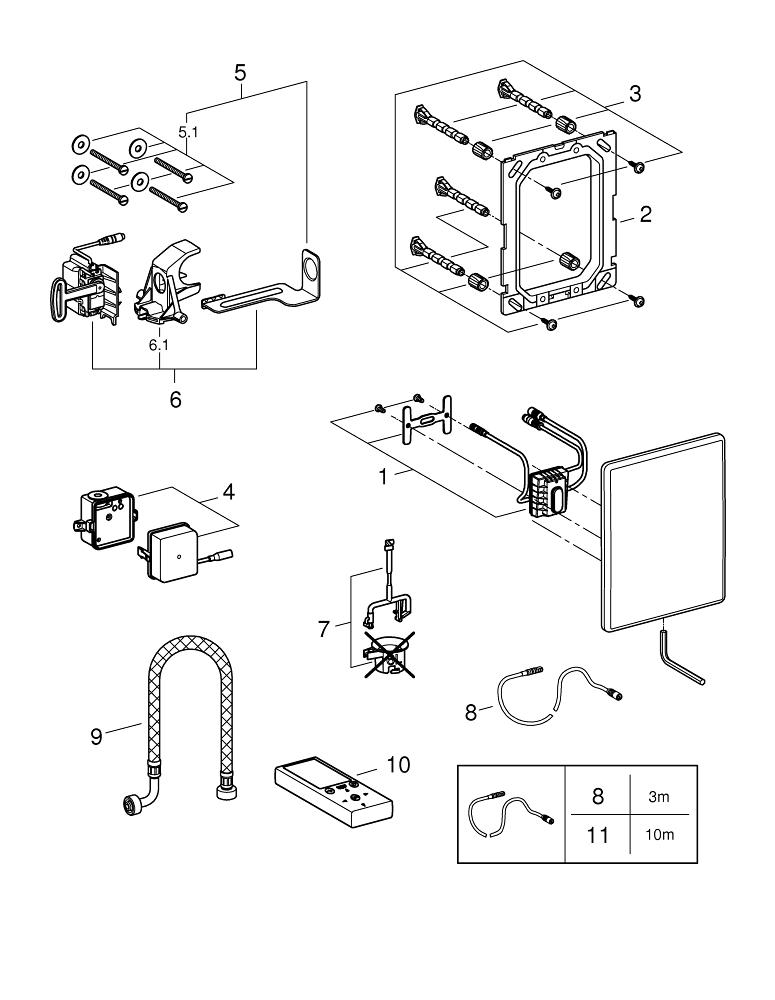 5
5.1
3
2
6.1
6
1
4
7
8
9
10

| | 8 | 3m |
|---|---|---|
| | 11 | 10m |