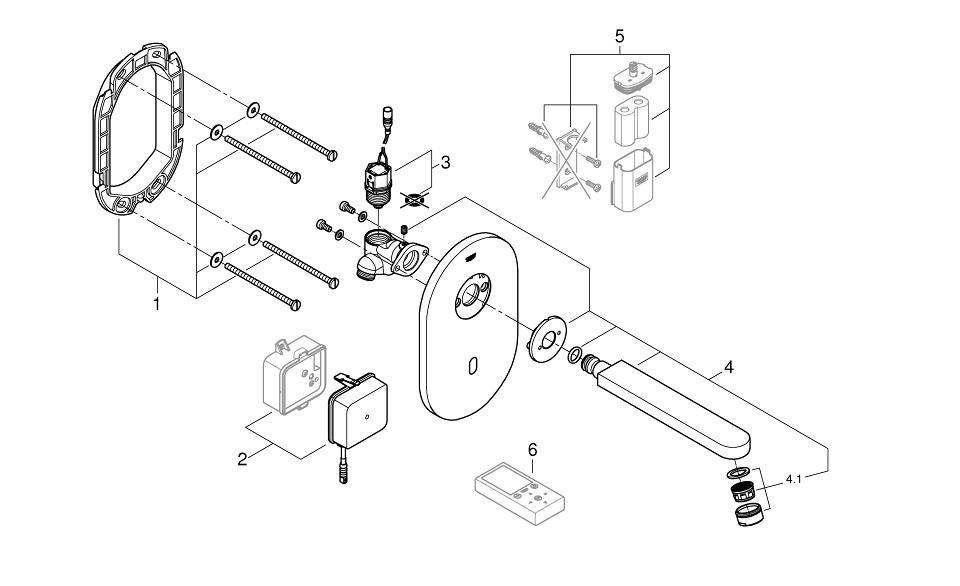 5
3
1
4
2
6
4.1