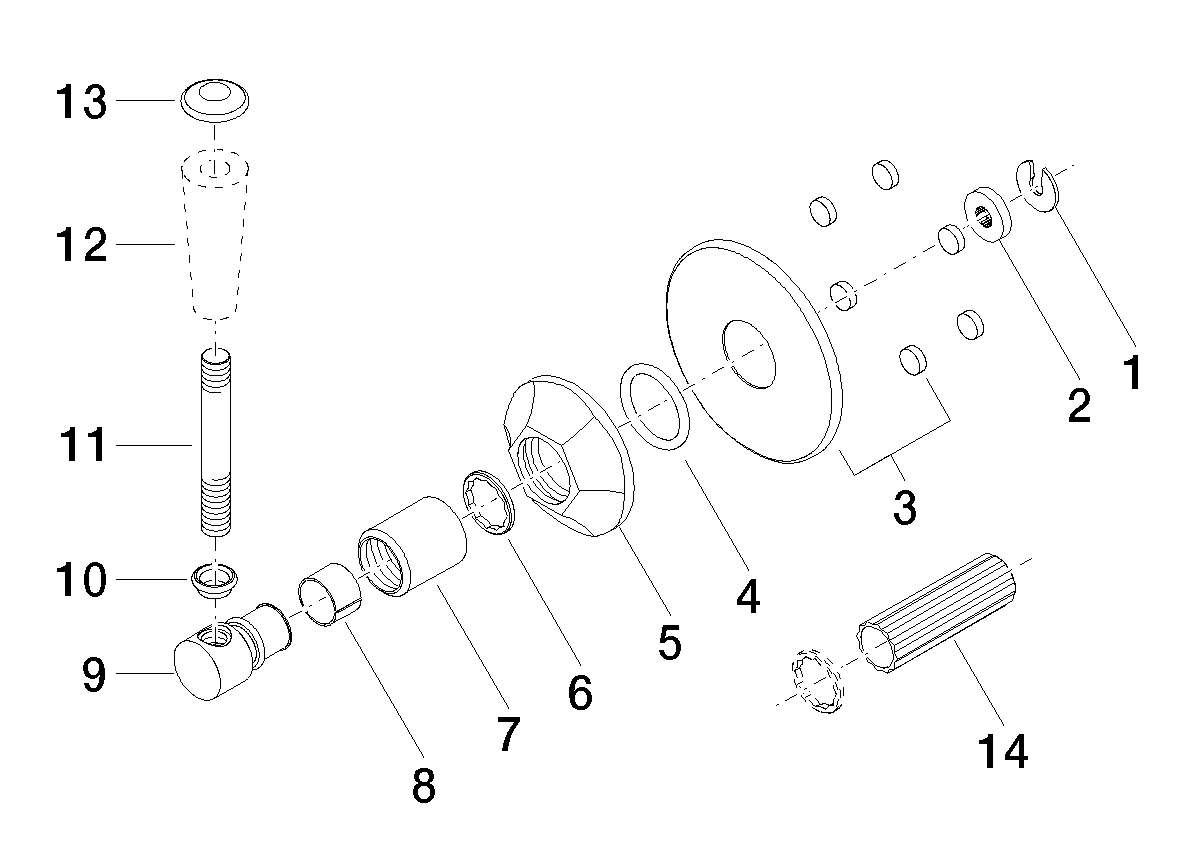 13
12
11
10
9
8
7
6
5
4
3
2
1
14