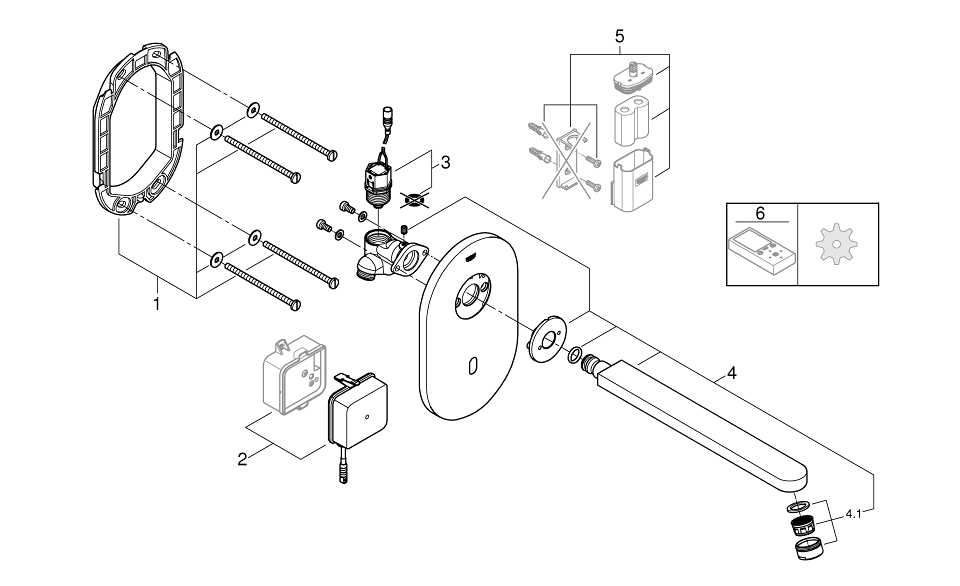 5
3
6
1
4
2
4.1