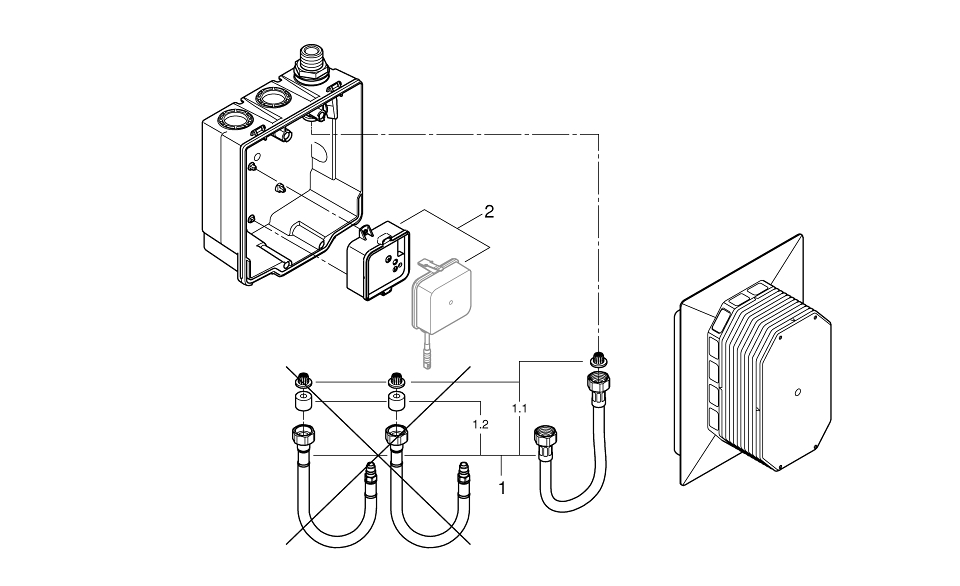 2

1.1

1.2

1