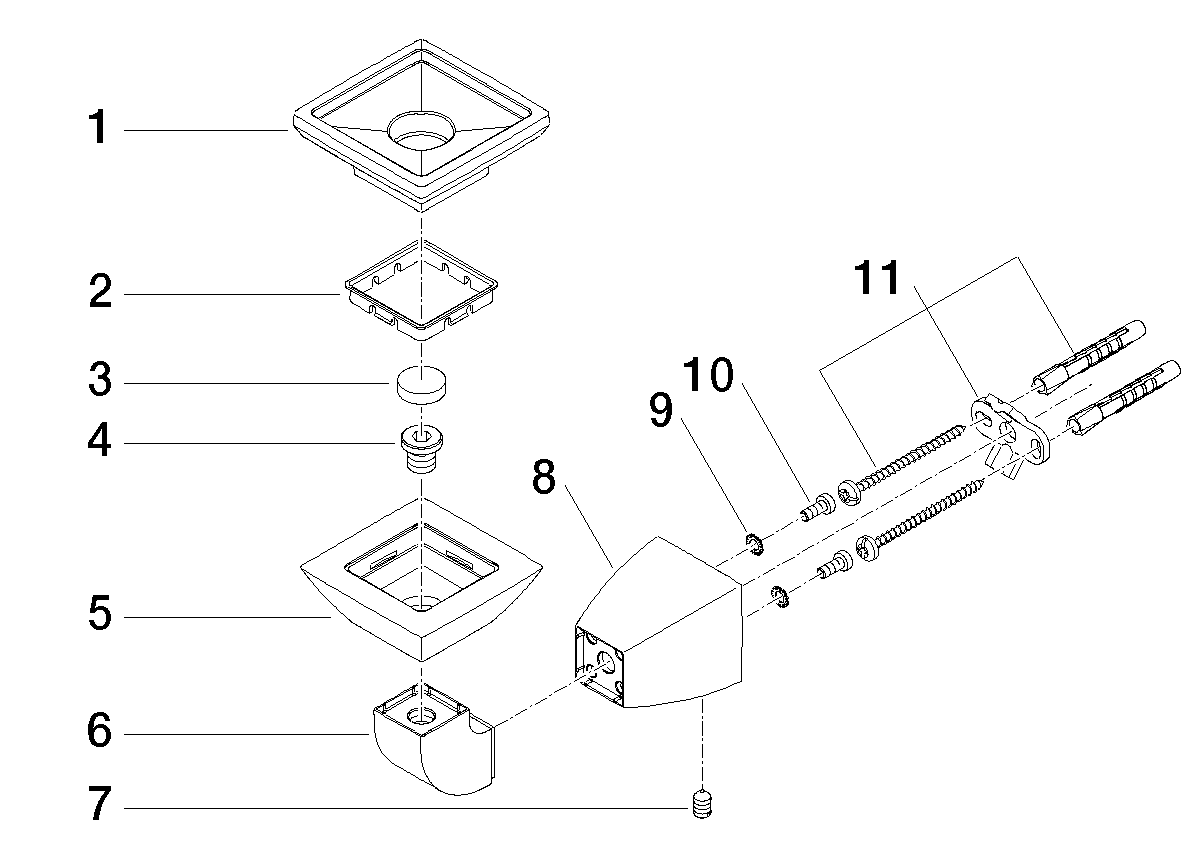 1
2
3
4
5
6
7
8
9
10
11