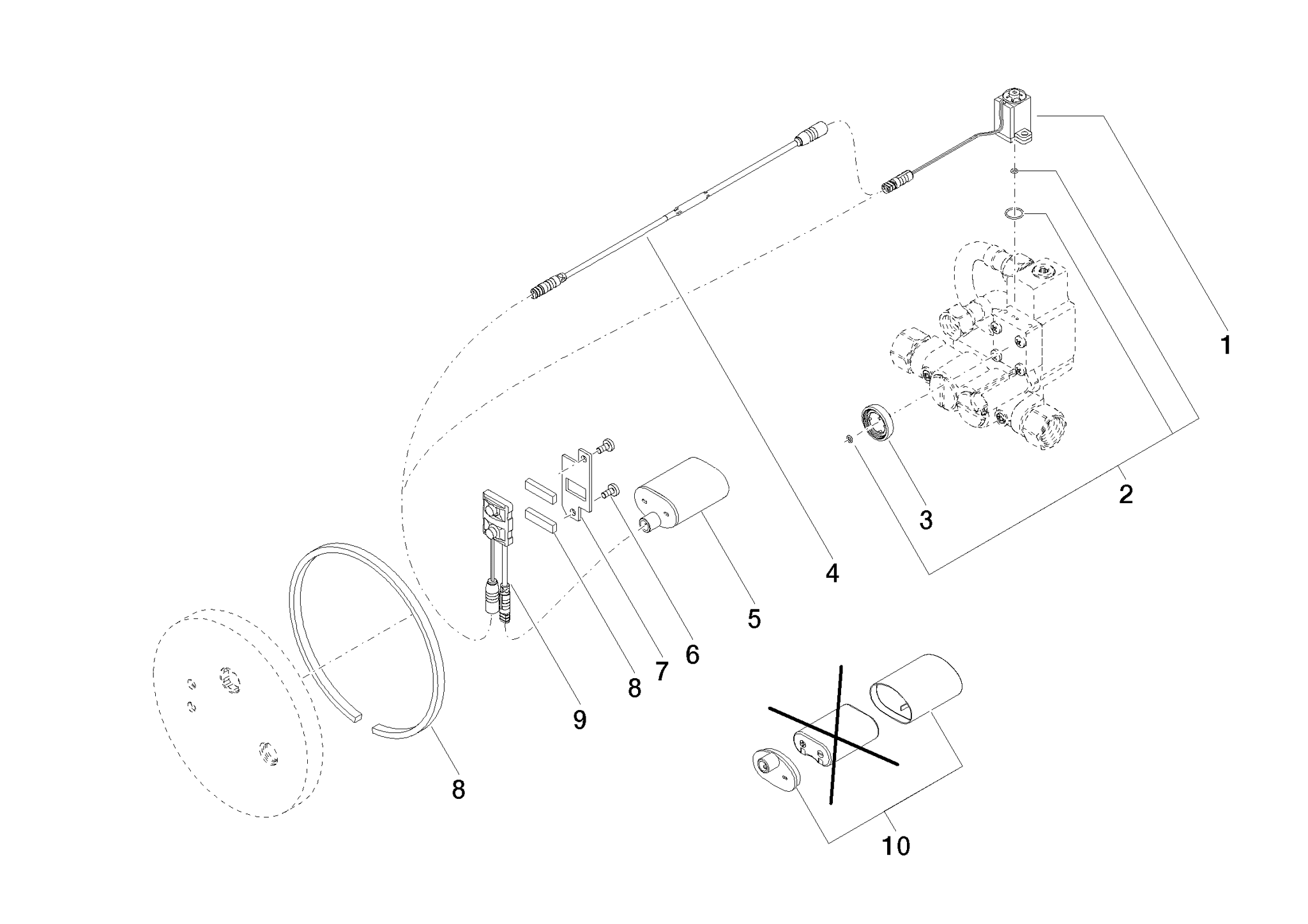 1
2
3
4
5
6
7
8
9
8
10