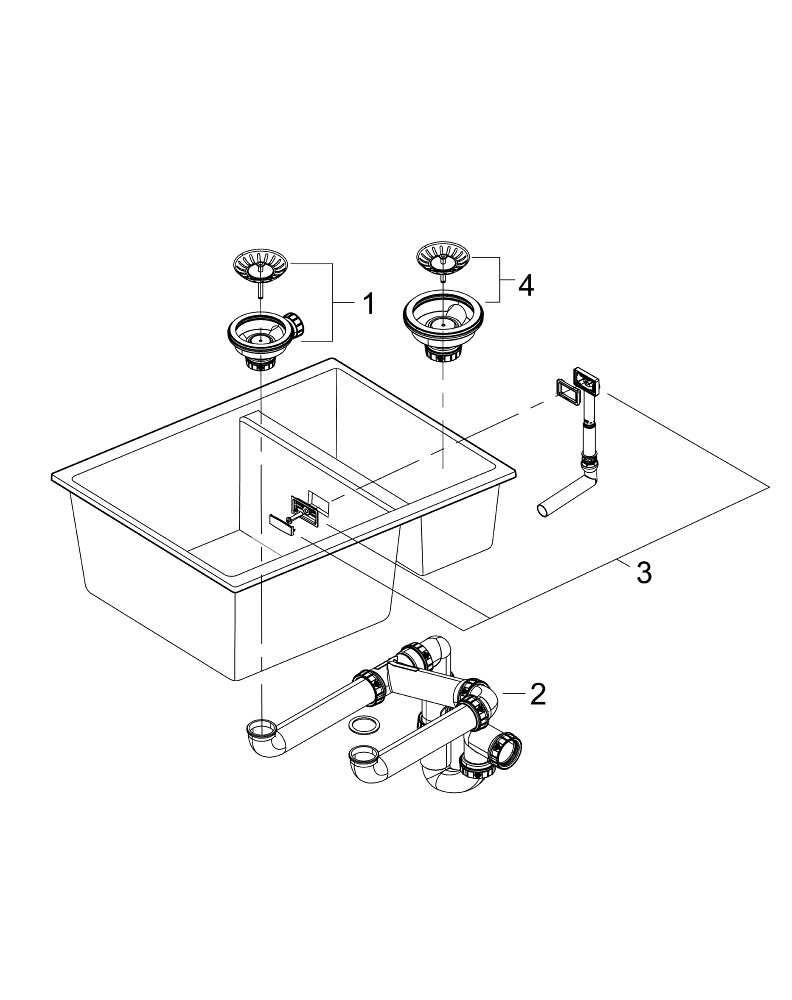 1
4
3
2