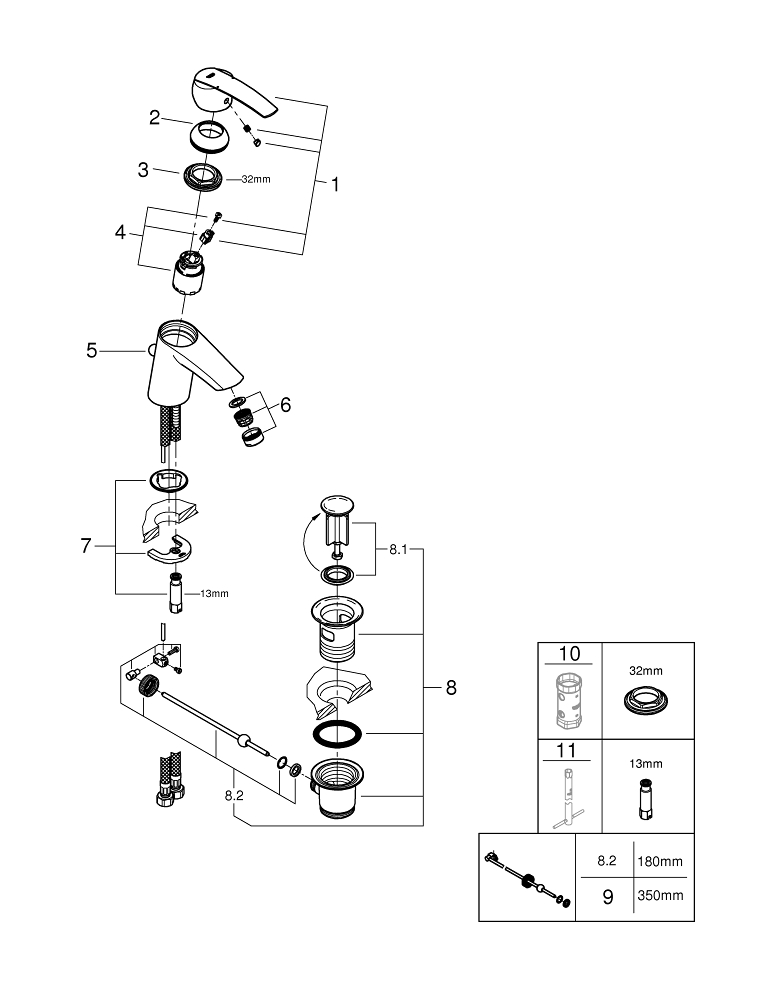 2
3
32mm
1
4
5
6
7
13mm
8.1
8
8.2

| 10 | 32mm |
|---|---|
| 11 | 13mm |

| | 8.2 | 180mm |
|---|---|---|
| | 9 | 350mm |