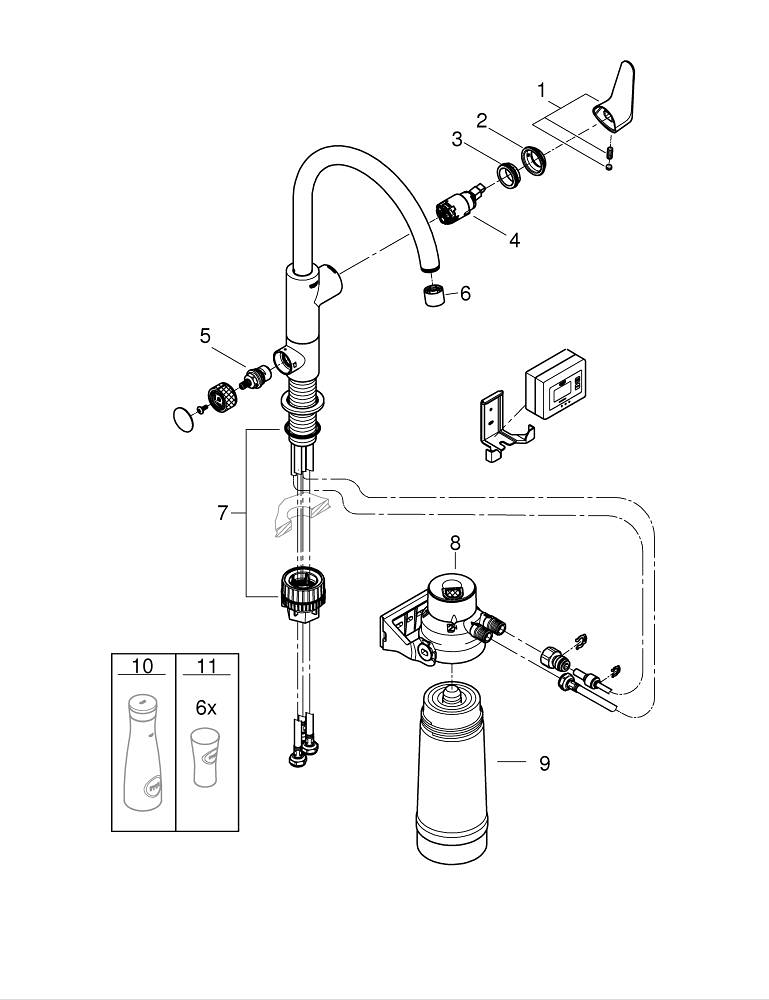 1
2
3
4
6
5
7
8
9
10
11
6x