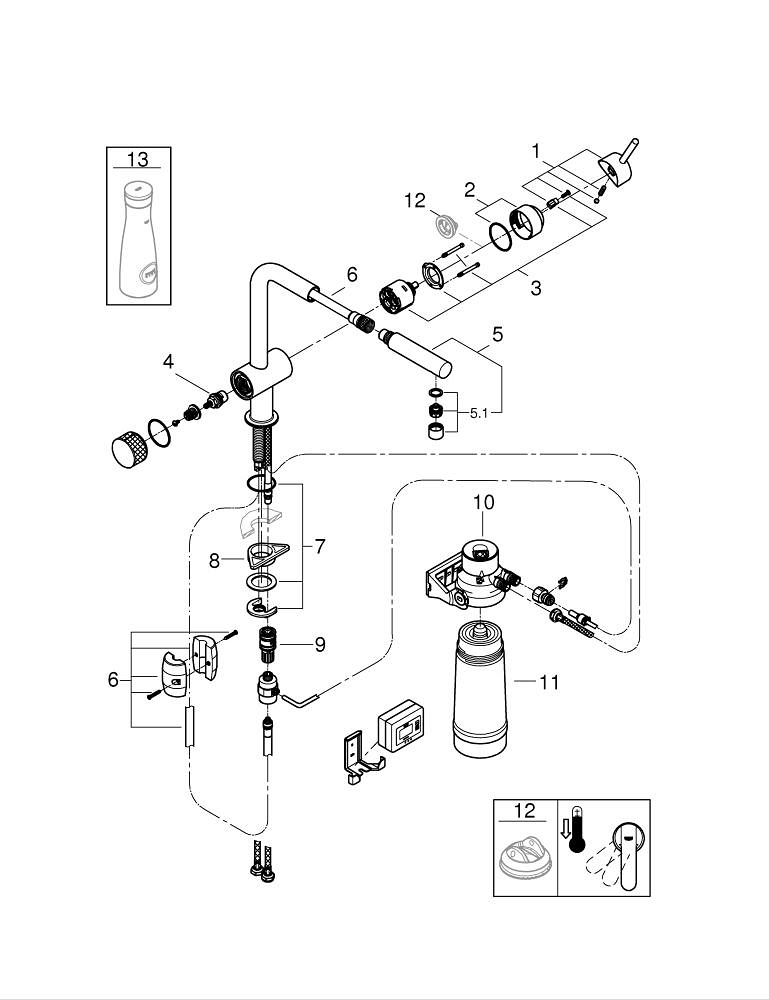 13
1
2
12
3
6
5
4
5.1
10
7
8
9
6
11
12