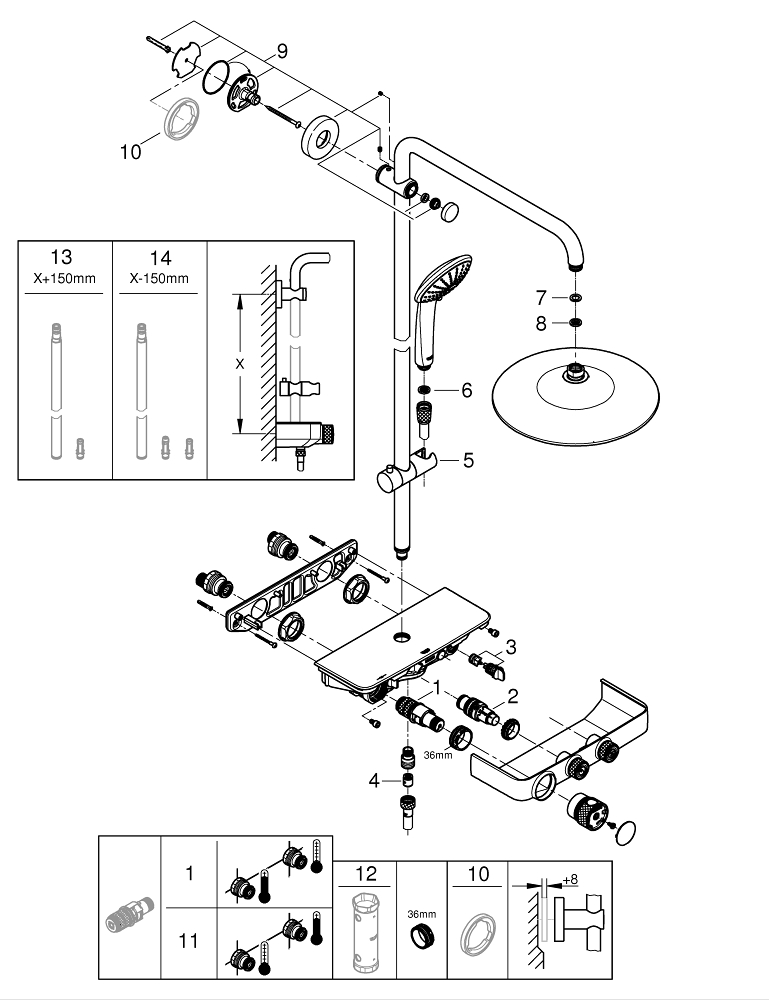 9
10
13
X+150mm
14
X-150mm
X
7
8
6
5
3
1
2
36mm
4
1
11
12
36mm
10
+8