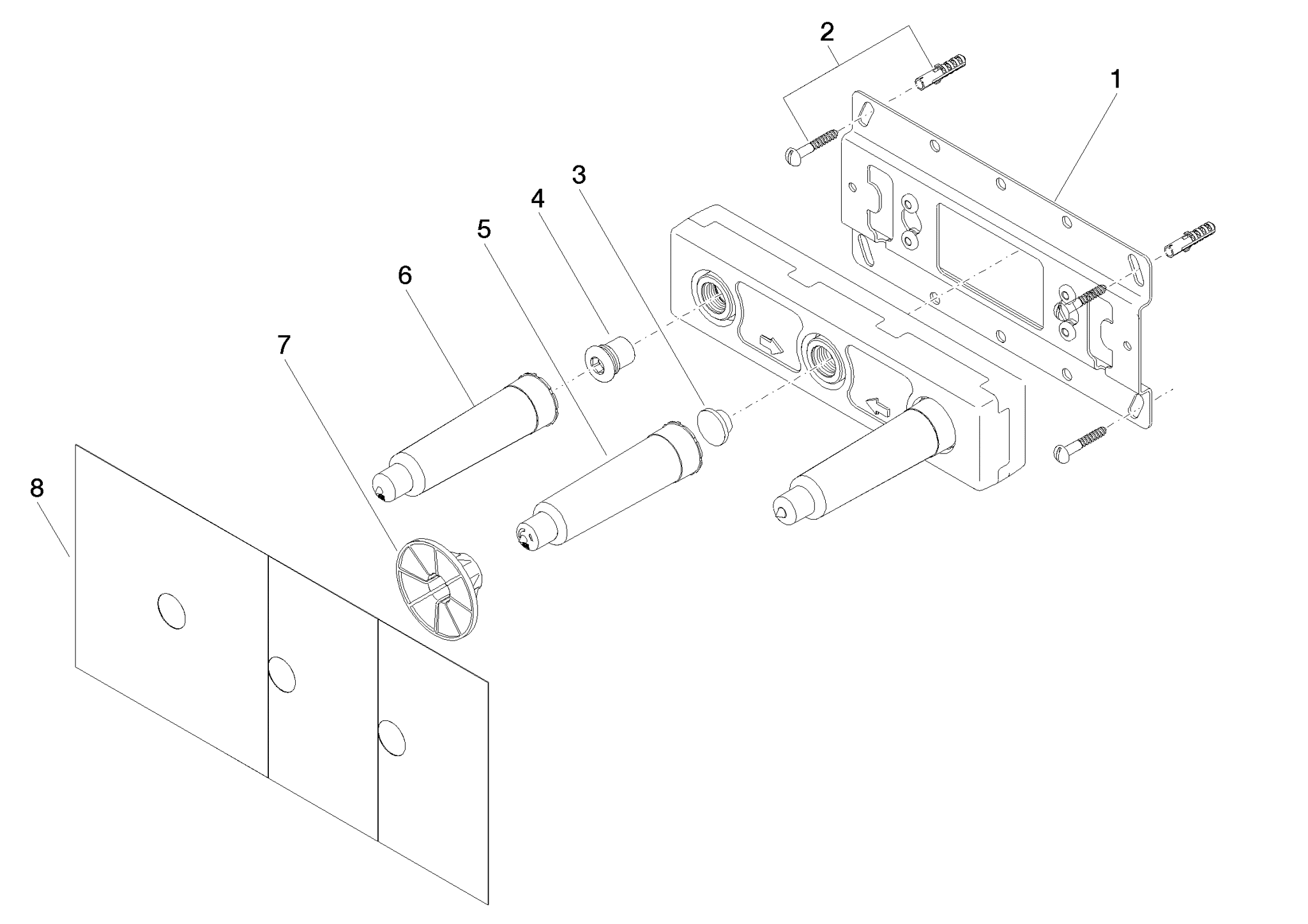 2
1
3
4
5
6
7
8