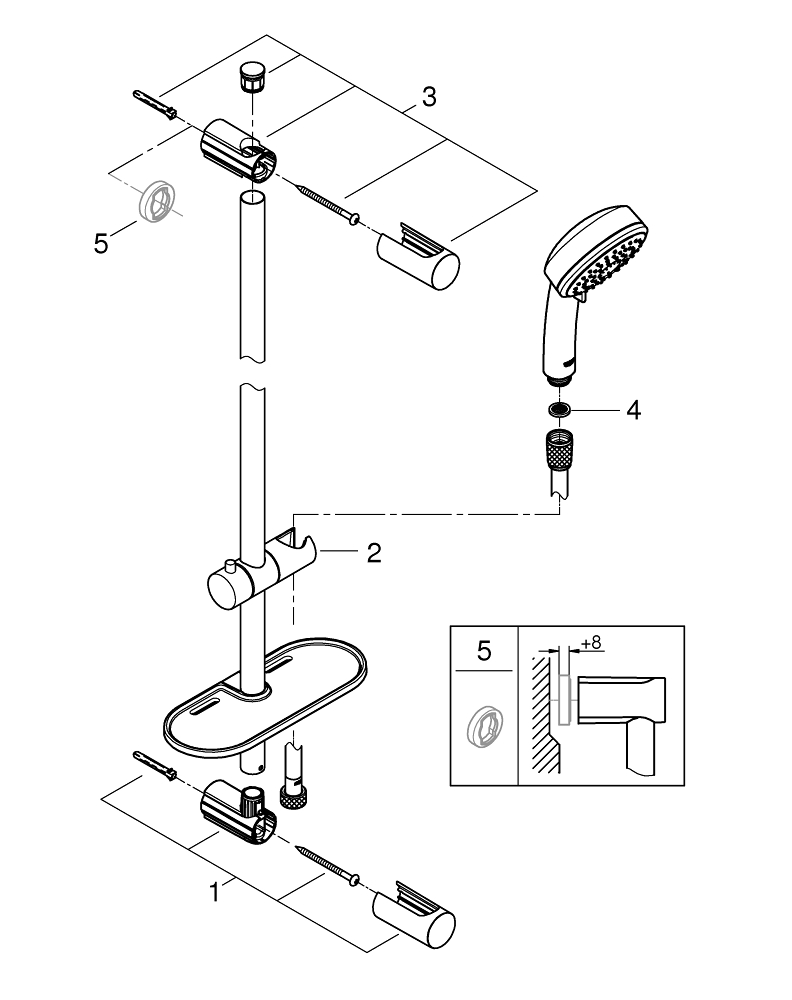 3

5

4

2

5

+8

1