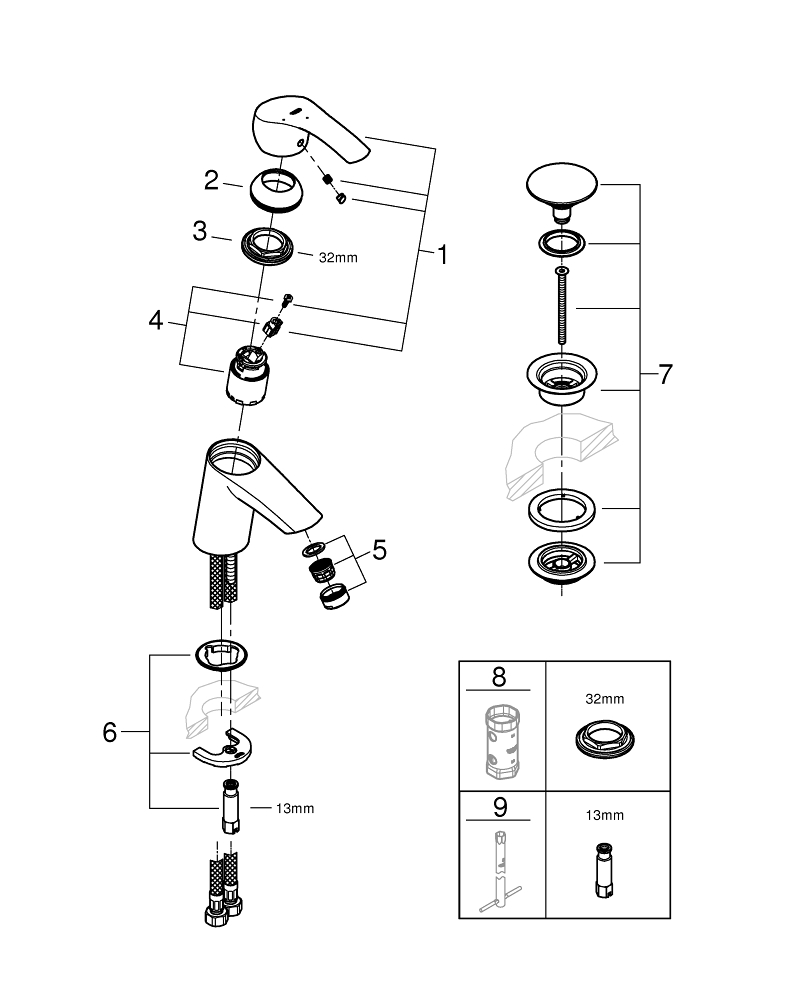 2
3
32mm
1
4
5
6
13mm
7
| 8 | 32mm |
|---|---|
| 9 | 13mm |