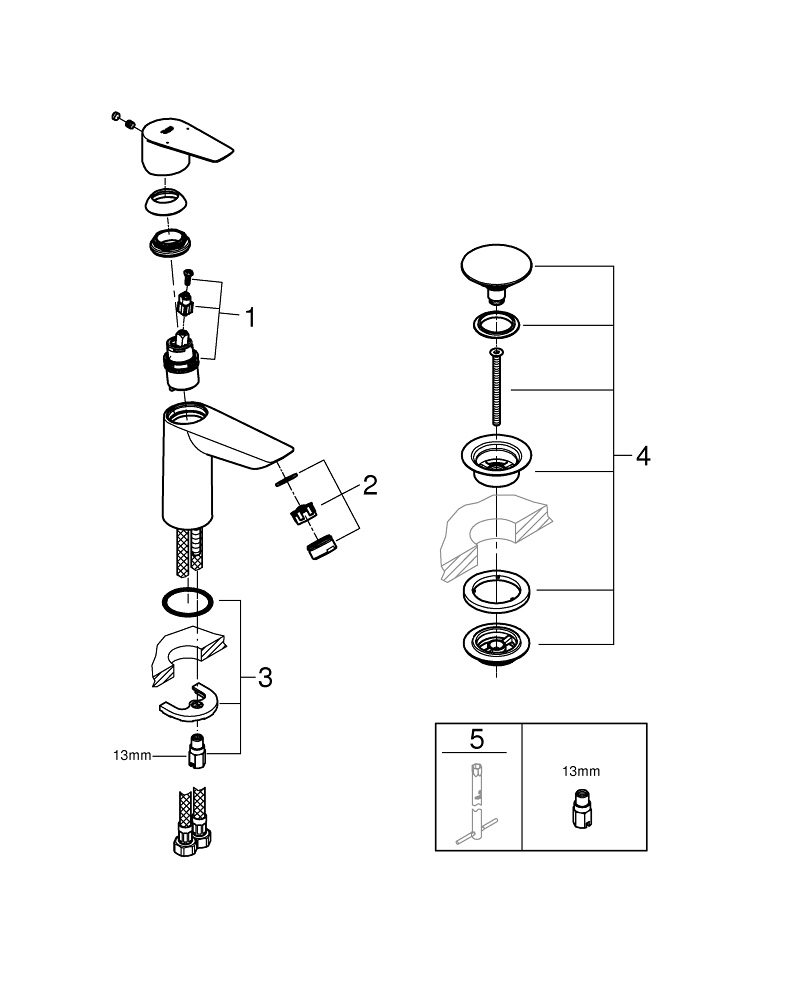 1
2
3
13mm
4
5
13mm