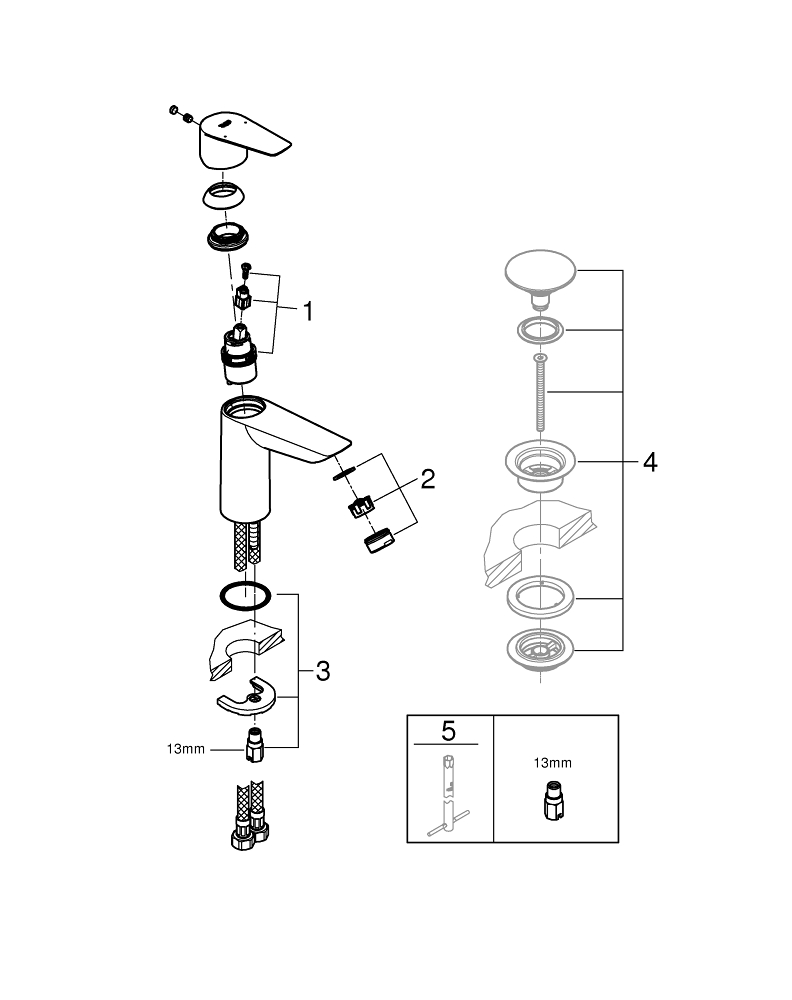 1

2

4

3

13mm

5

13mm