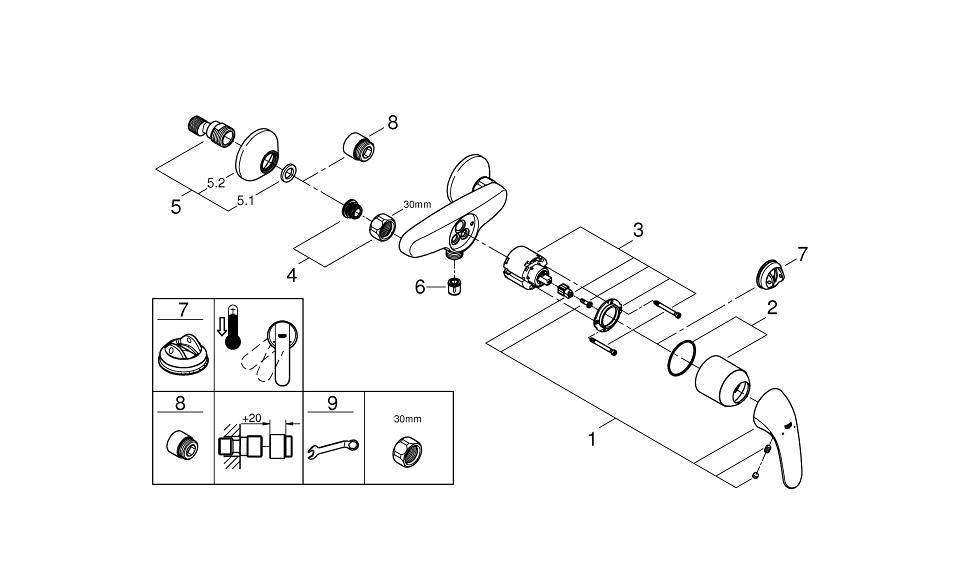 8
5.2
5.1
5
30mm
4
6
3
7
2
1
7
8
+20
9
30mm