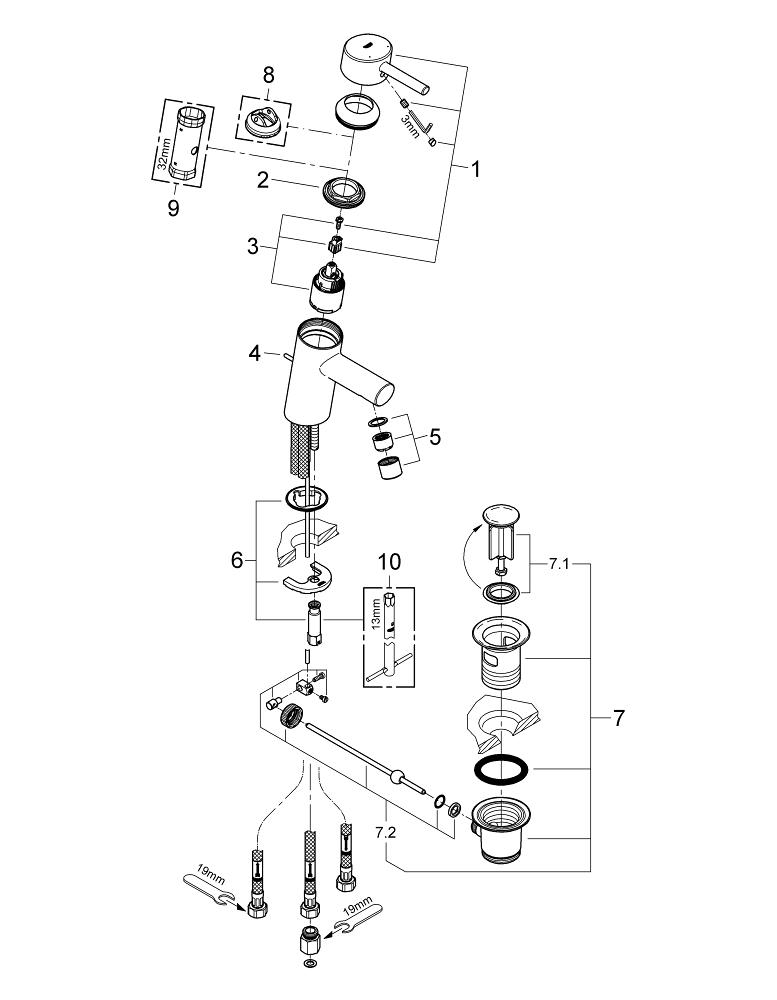 8
32mm
9
3mm
1
2
3
4
5
6
10
13mm
7.1
7
7.2
19mm
19mm