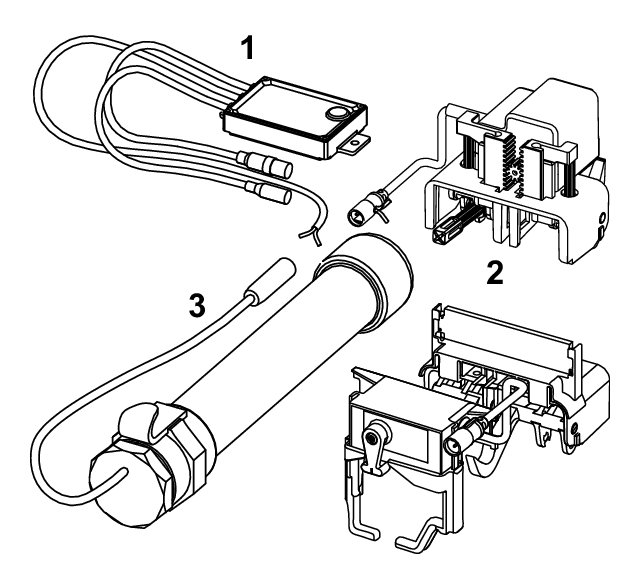 1

2

3