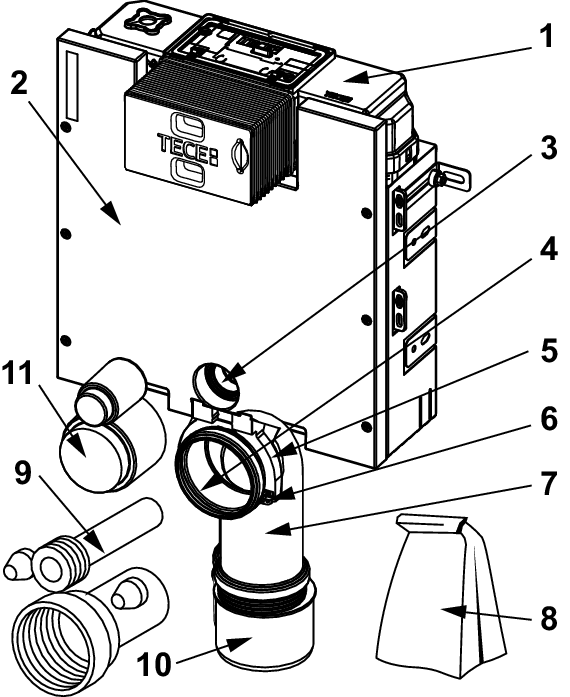 1
2
TECE
3
4
5
11
6
9
7
8
10