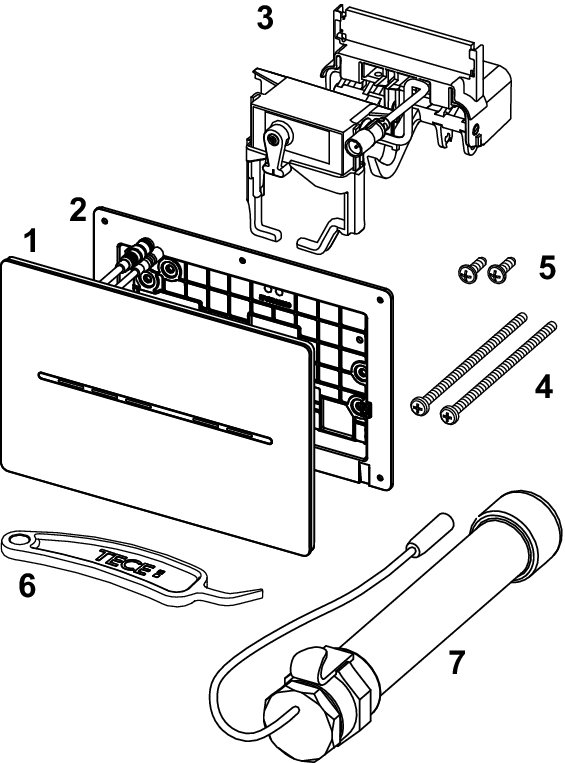 3
2
1
5
4
TECE
6
7