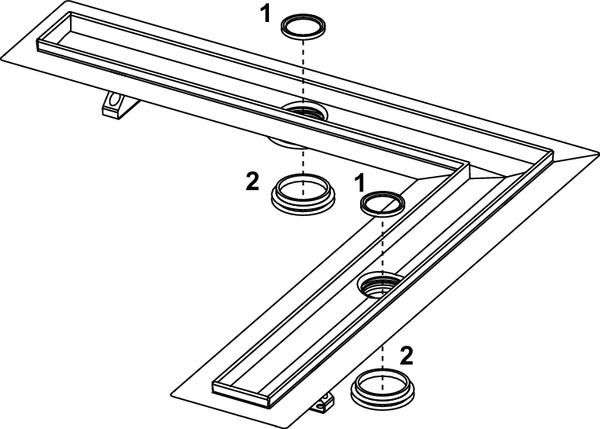 1
2
1
2