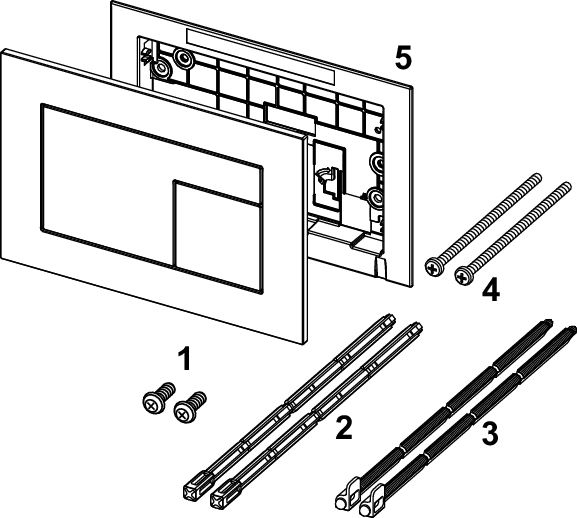 5

4

1

2

3