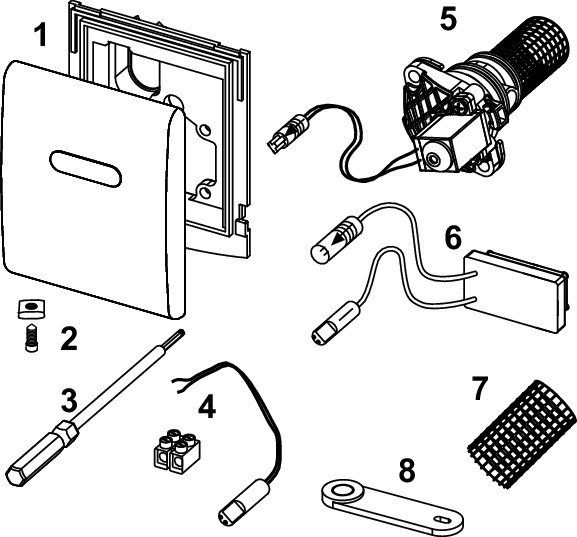 1
5
6
2
3
4
7
8