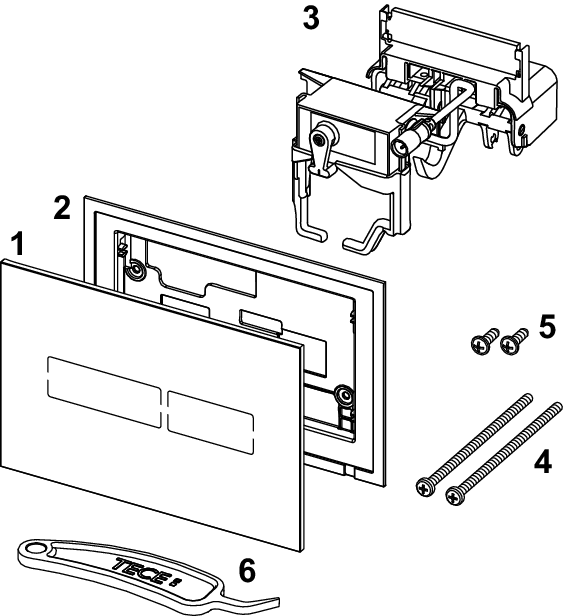 3

2

1

5

4

TECE

6