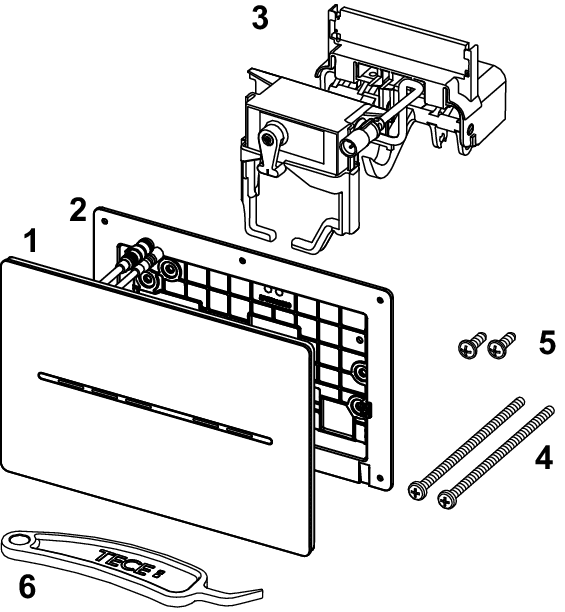 3
2
1
5
4
TECE
6